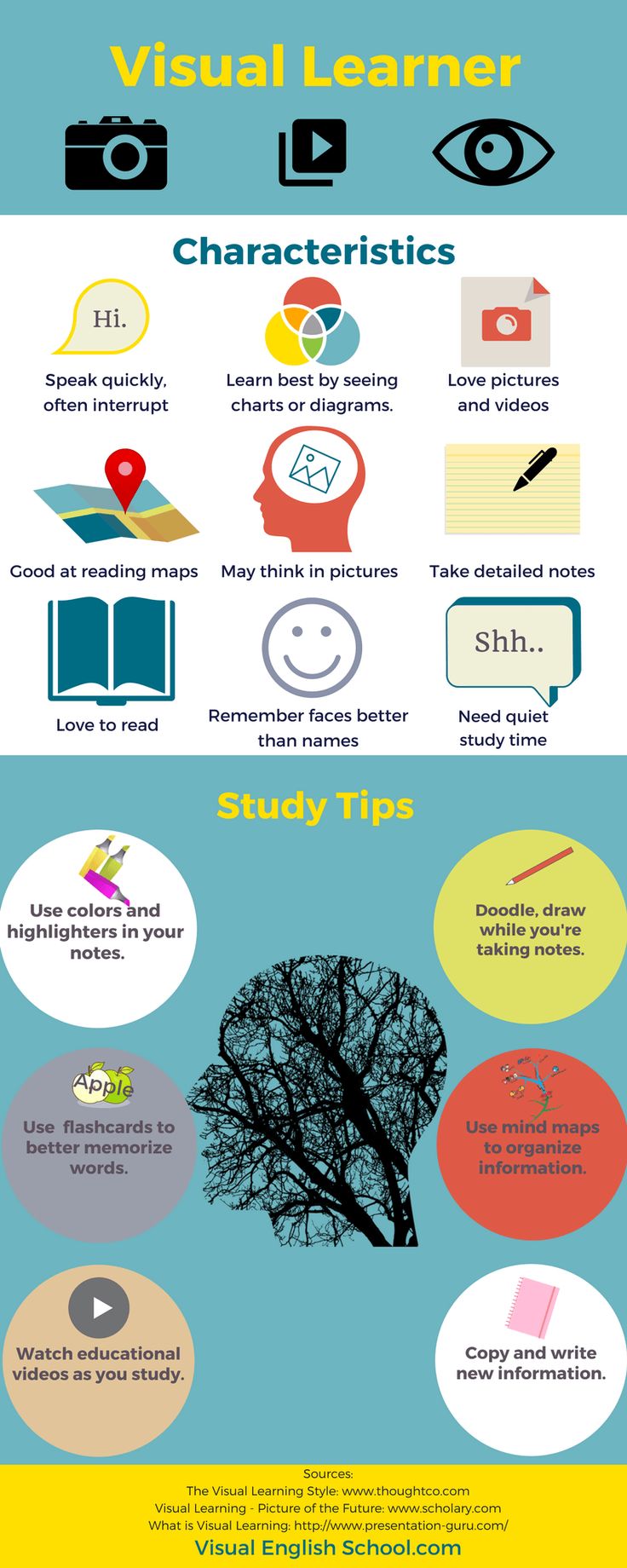 Visual Learner

Characteristics

Hi.

Speak quickly, often interrupt

Learn best by seeing charts or diagrams.

Love pictures and videos

Good at reading maps

May think in pictures

Take detailed notes

Love to read

Remember faces better than names

Shh..

Need quiet study time

Study Tips

Use colors and highlighters in your notes.

Doodle, draw while you're taking notes.

Apple

Use flashcards to better memorize words.

Use mind maps to organize information.

Watch educational videos as you study.

Copy and write new information.

Sources:
The Visual Learning Style: www.thoughtco.com
Visual Learning - Picture of the Future: www.scholary.com
What is Visual Learning: http://www.presentation-guru.com/

Visual English School.com