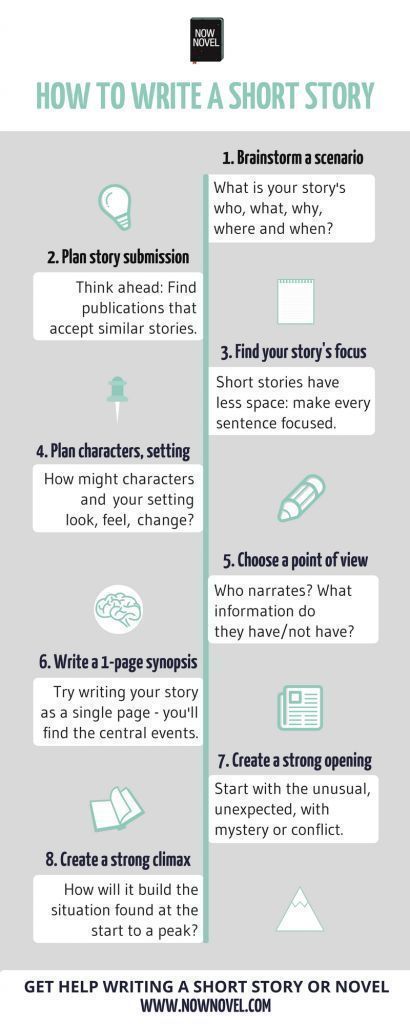 NOW NOVEL

HOW TO WRITE A SHORT STORY

1. Brainstorm a scenario

What is your story's who, what, why, where and when?

2. Plan story submission

Think ahead: Find publications that accept similar stories.

3. Find your story's focus

Short stories have less space: make every sentence focused.

4. Plan characters, setting

How might characters and your setting look, feel, change?

5. Choose a point of view

Who narrates? What information do they have/not have?

6. Write a 1-page synopsis

Try writing your story as a single page - you'll find the central events.

7. Create a strong opening

Start with the unusual, unexpected, with mystery or conflict.

8. Create a strong climax

How will it build the situation found at the start to a peak?

GET HELP WRITING A SHORT STORY OR NOVEL
WWW.NOWNOVEL.COM