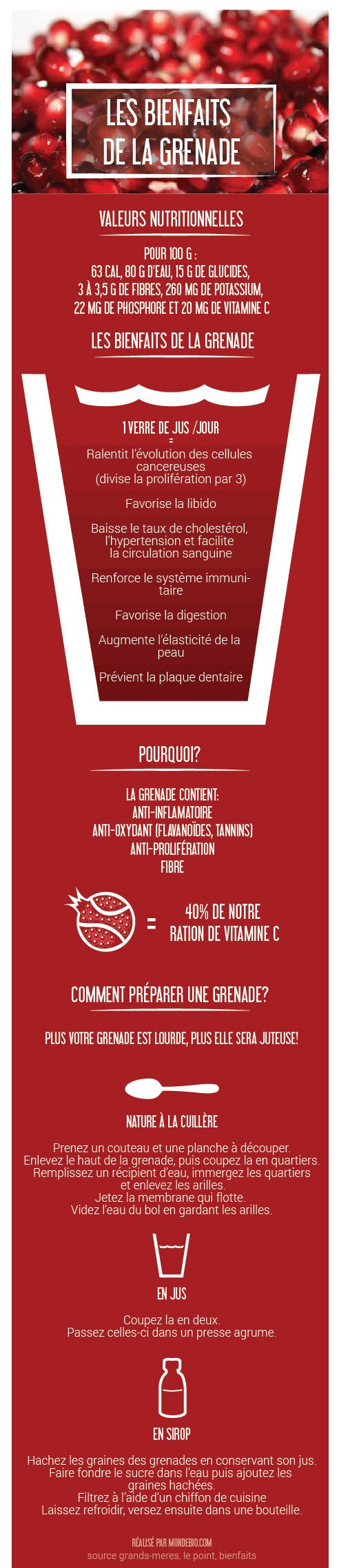 LES BIENFAITS DE LA GRENADE

VALEURS NUTRITIONNELLES

POUR 100 G :
63 CAL, 80 G D'EAU, 15 G DE GLUCIDES,
3 À 3,5 G DE FIBRES, 260 MG DE POTASSIUM,
22 MG DE PHOSPHORE ET 20 MG DE VITAMINE C

LES BIENFAITS DE LA GRENADE

1 VERRE DE JUS /JOUR
=
Ralentit l'évolution des cellules cancereuses
(divise la prolifération par 3)

Favorise la libido

Baisse le taux de cholestérol, l'hypertension et facilite la circulation sanguine

Renforce le système immunitaire

Favorise la digestion

Augmente l'élasticité de la peau

Prévient la plaque dentaire

POURQUOI?

LA GRENADE CONTIENT:
ANTI-INFLAMATOIRE
ANTI-OXYDANT (FLAVANOÏDES, TANNINS)
ANTI-PROLIFÉRATION
FIBRE

= 40% DE NOTRE RATION DE VITAMINE C

COMMENT PRÉPARER UNE GRENADE?

PLUS VOTRE GRENADE EST LOURDE, PLUS ELLE SERA JUTEUSE!

NATURE À LA CUILLÈRE

Prenez un couteau et une planche à découper.
Enlevez le haut de la grenade, puis coupez la en quartiers.
Remplissez un récipient d'eau, immergez les quartiers et enlevez les arilles.
Jetez la membrane qui flotte.
Videz l'eau du bol en gardant les arilles.

EN JUS

Coupez la en deux.
Passez celles-ci dans un presse agrume.

EN SIROP

Hachez les graines des grenades en conservant son jus.
Faire fondre le sucre dans l'eau puis ajoutez les graines hachées.
Filtrez à l'aide d'un chiffon de cuisine
Laissez refroidir, versez ensuite dans une bouteille.

RÉALISÉ PAR MONDEBIO.COM
source grands-meres, le point, bienfaits