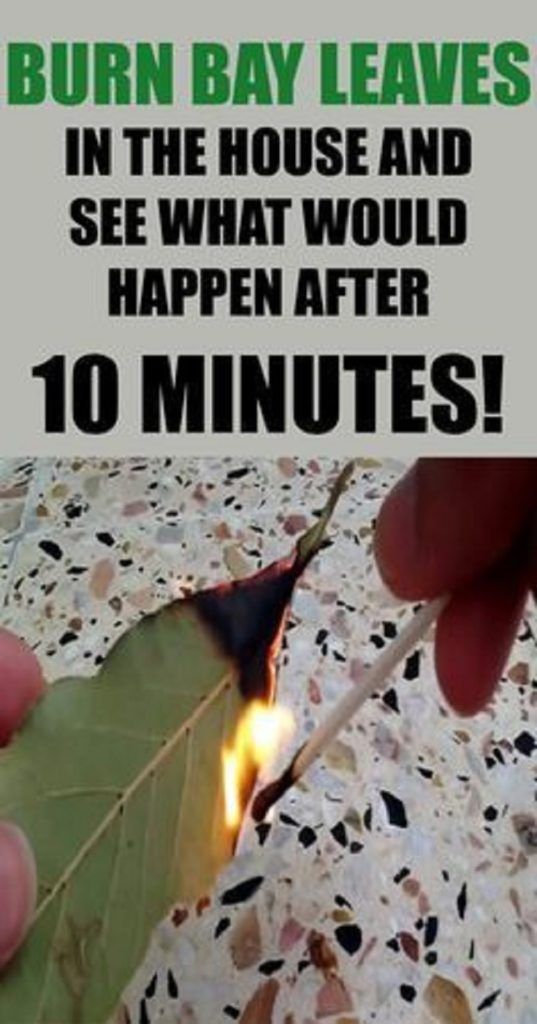 BURN BAY LEAVES
IN THE HOUSE AND SEE WHAT WOULD HAPPEN AFTER
10 MINUTES!