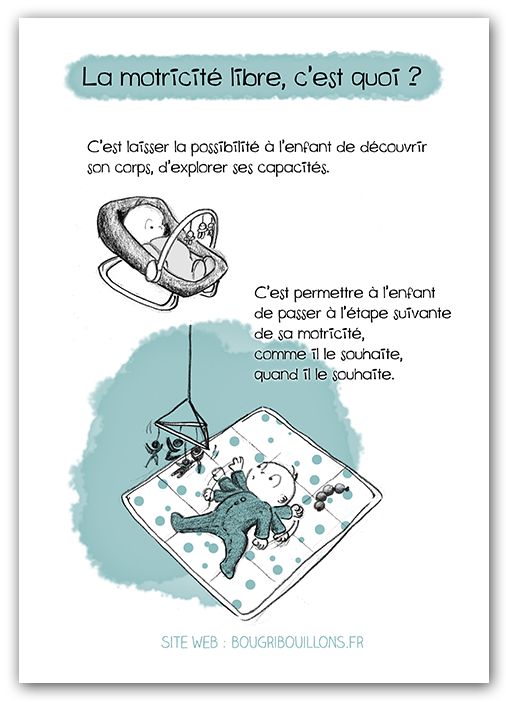 La motricité libre, c'est quoi ?

C'est laisser la possibilité à l'enfant de découvrir son corps, d'explorer ses capacités.

C'est permettre à l'enfant de passer à l'étape suivante de sa motricité, comme il le souhaite, quand il le souhaite.

SITE WEB : BOUGRIBOUILLONS.FR