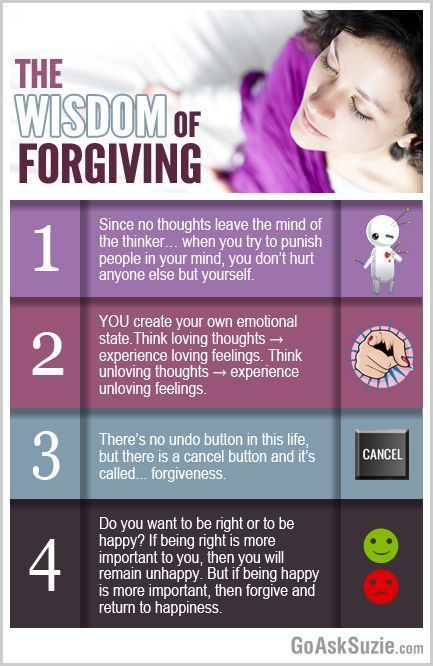 THE WISDOM OF FORGIVING

1

Since no thoughts leave the mind of the thinker… when you try to punish people in your mind, you don't hurt anyone else but yourself.

2

YOU create your own emotional state.Think loving thoughts → experience loving feelings. Think unloving thoughts → experience unloving feelings.

3

There's no undo button in this life, but there is a cancel button and it's called... forgiveness.

CANCEL

4

Do you want to be right or to be happy? If being right is more important to you, then you will remain unhappy. But if being happy is more important, then forgive and return to happiness.

GoAskSuzie.com