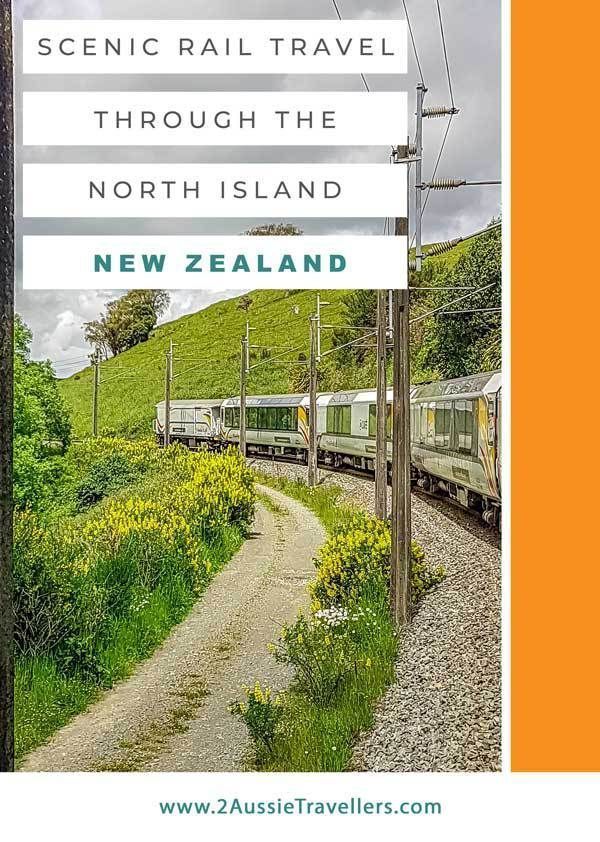 SCENIC RAIL TRAVEL

THROUGH THE

NORTH ISLAND

NEW ZEALAND

www.2AussieTravellers.com