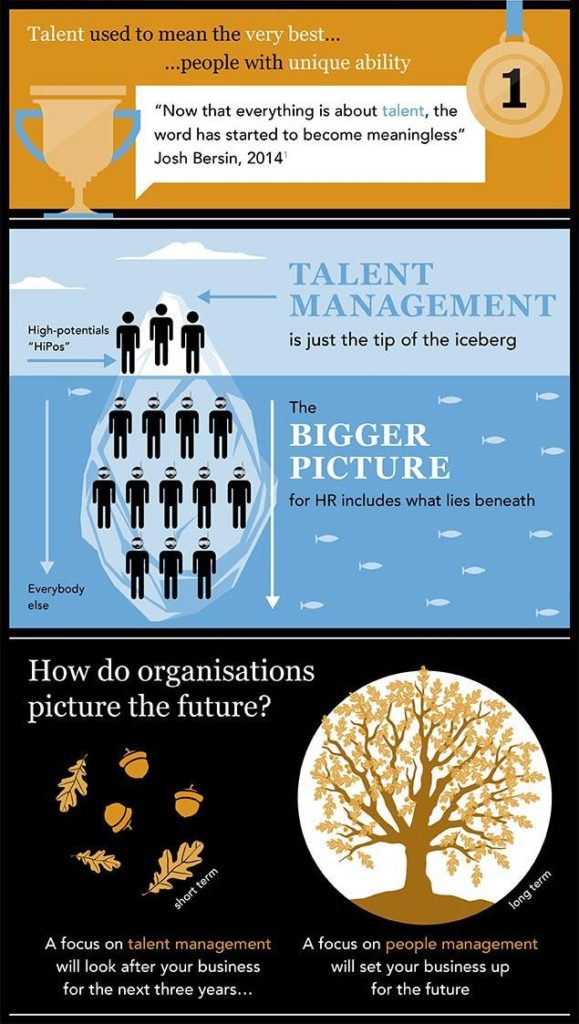 Talent used to mean the very best...
...people with unique ability

1

"Now that everything is about talent, the word has started to become meaningless"
Josh Bersin, 2014$^1$

TALENT MANAGEMENT
is just the tip of the iceberg

High-potentials "HiPos"

The
BIGGER PICTURE
for HR includes what lies beneath

Everybody else

How do organisations picture the future?

short term

long term

A focus on talent management will look after your business for the next three years...

A focus on people management will set your business up for the future