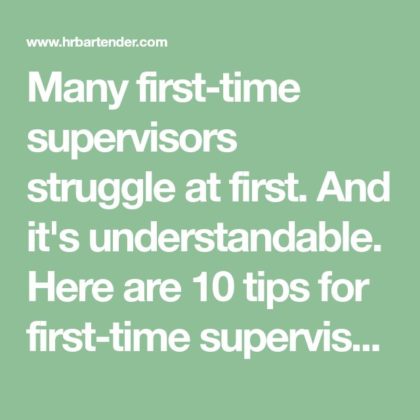 www.hrbartender.com

Many first-time supervisors struggle at first. And it's understandable. Here are 10 tips for first-time supervis...