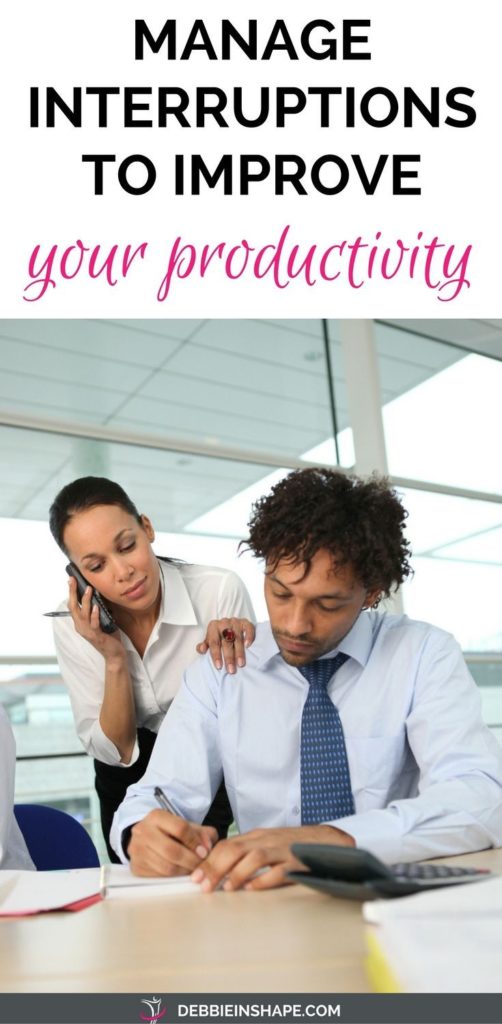 MANAGE INTERRUPTIONS TO IMPROVE

your productivity

DEBBIEINSHAPE.COM