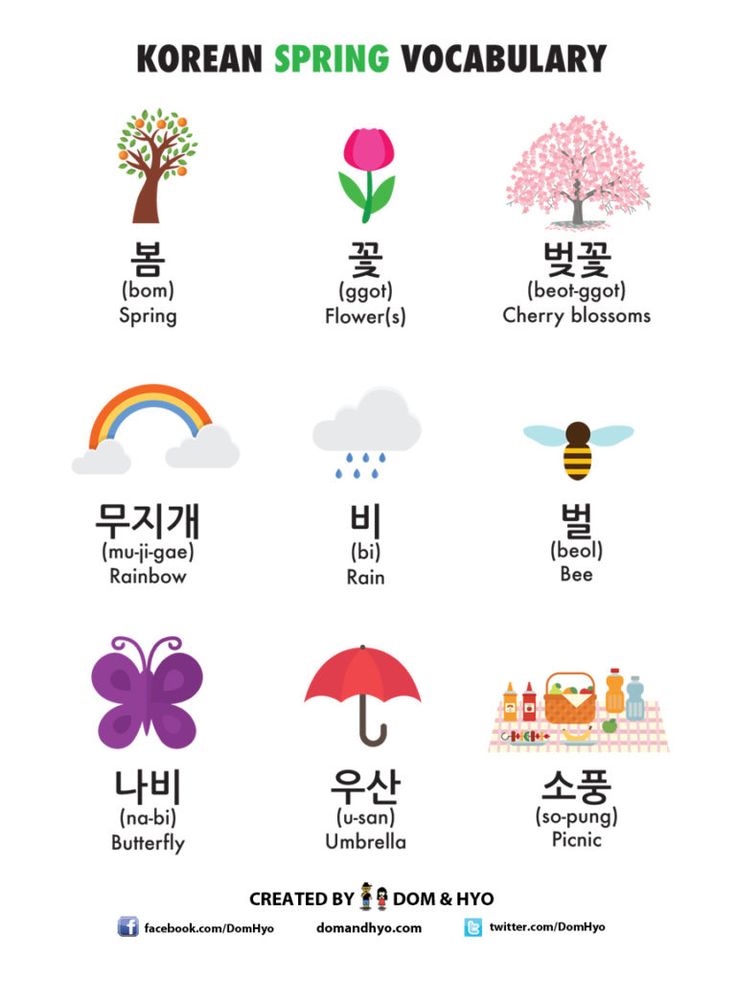 KOREAN SPRING VOCABULARY

봄
(bom)
Spring

꽃
(ggot)
Flower(s)

벚꽃
(beot-ggot)
Cherry blossoms

무지개
(mu-ji-gae)
Rainbow

비
(bi)
Rain

벌
(beol)
Bee

나비
(na-bi)
Butterfly

우산
(u-san)
Umbrella

소풍
(so-pung)
Picnic

CREATED BY DOM & HYO

facebook.com/DomHyo domandhyo.com twitter.com/DomHyo