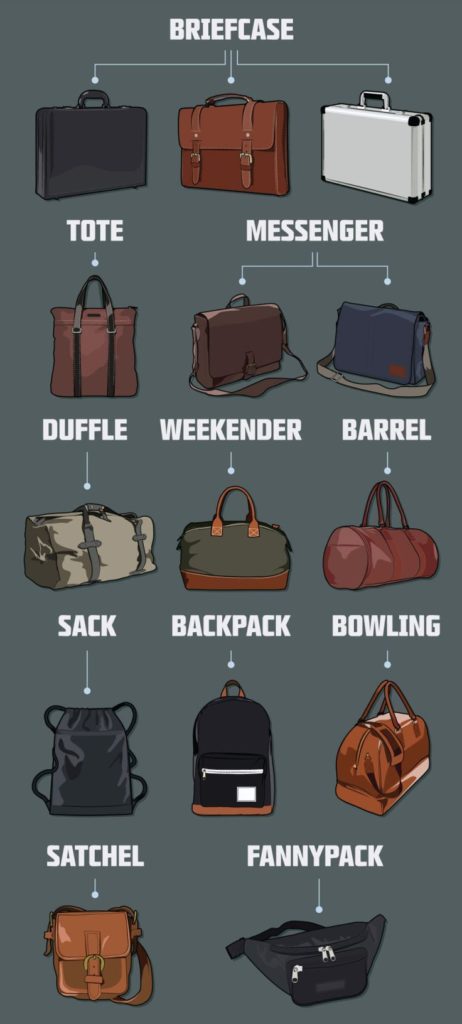 BRIEFCASE

TOTE

MESSENGER

DUFFLE

WEEKENDER

BARREL

SACK

BACKPACK

BOWLING

SATCHEL

FANNYPACK