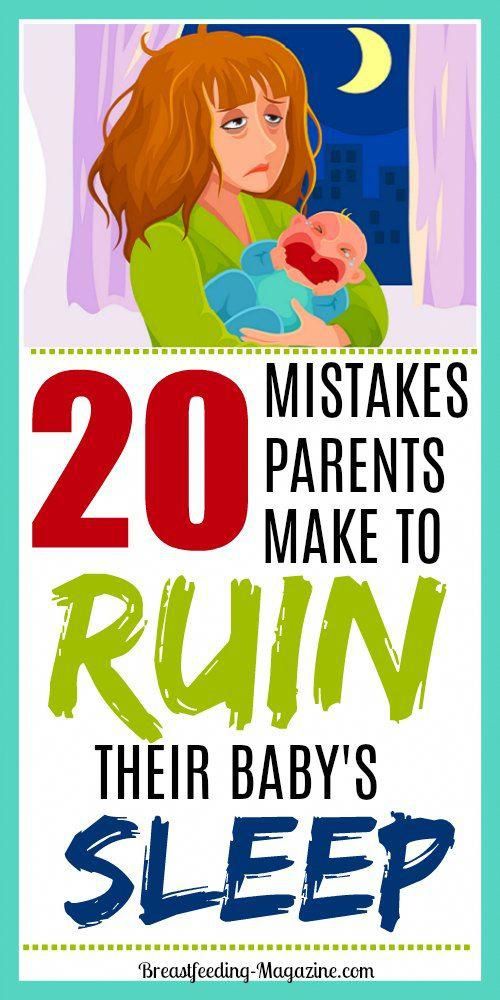 20 MISTAKES PARENTS MAKE TO RUIN THEIR BABY'S SLEEP

Breastfeeding-Magazine.com