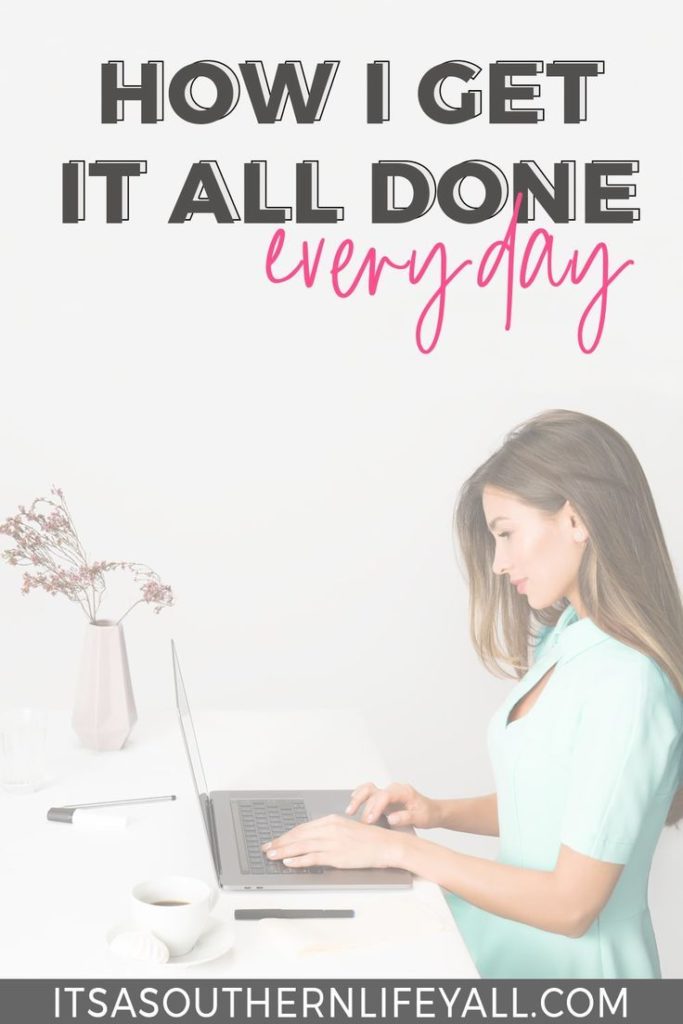 HOW I GET IT ALL DONE
everyday

ITSASOUTHERNLIFEYALL.COM