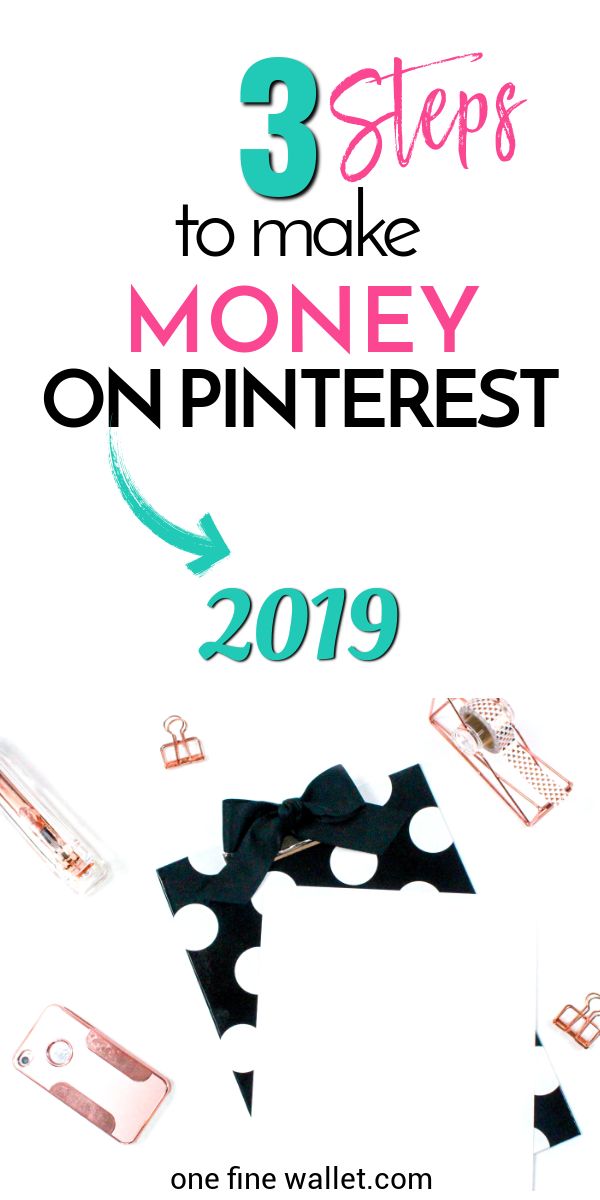 3 Steps
to make
MONEY
ON PINTEREST

2019

one fine wallet.com