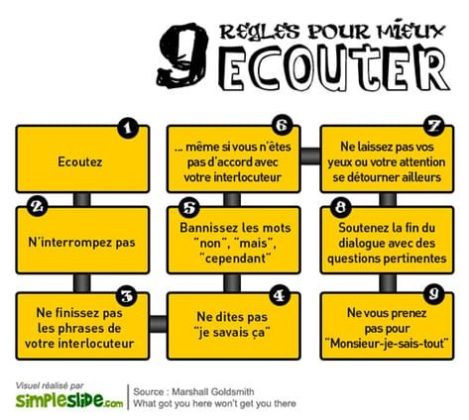 9 REGLES POUR MIEUX ECOUTER

1
Ecoutez

2
N'interrompez pas

3
Ne finissez pas les phrases de votre interlocuteur

4
Ne dites pas "je savais ça"

5
Bannissez les mots "non", "mais", "cependant"

6
... même si vous n'êtes pas d'accord avec votre interlocuteur

7
Ne laissez pas vos yeux ou votre attention se détourner ailleurs

8
Soutenez la fin du dialogue avec des questions pertinentes

9
Ne vous prenez pas pour "Monsieur-je-sais-tout"

Visuel réalisé par simpleslide.com

Source : Marshall Goldsmith
What got you here won't get you there