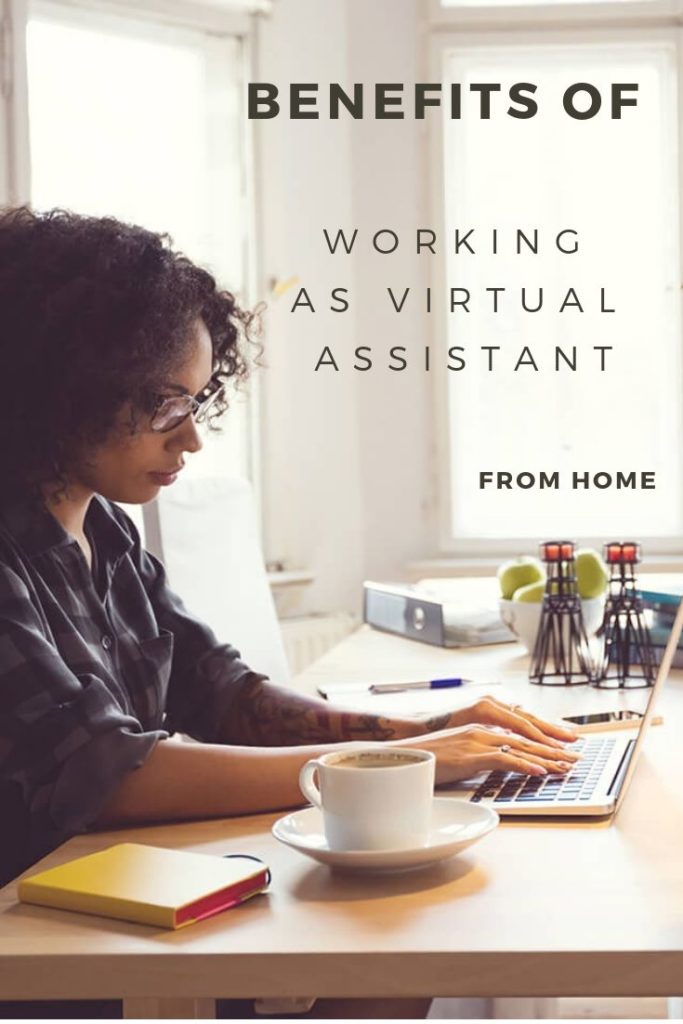 BENEFITS OF

WORKING AS VIRTUAL ASSISTANT

FROM HOME