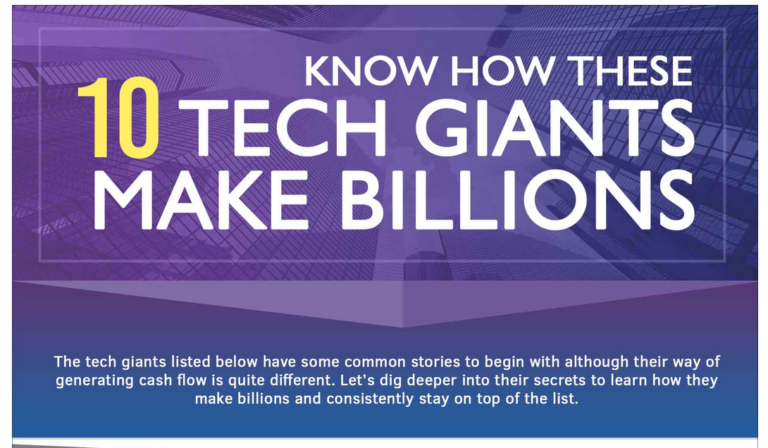 KNOW HOW THESE
10 TECH GIANTS
MAKE BILLIONS

The tech giants listed below have some common stories to begin with although their way of generating cash flow is quite different. Let's dig deeper into their secrets to learn how they make billions and consistently stay on top of the list.