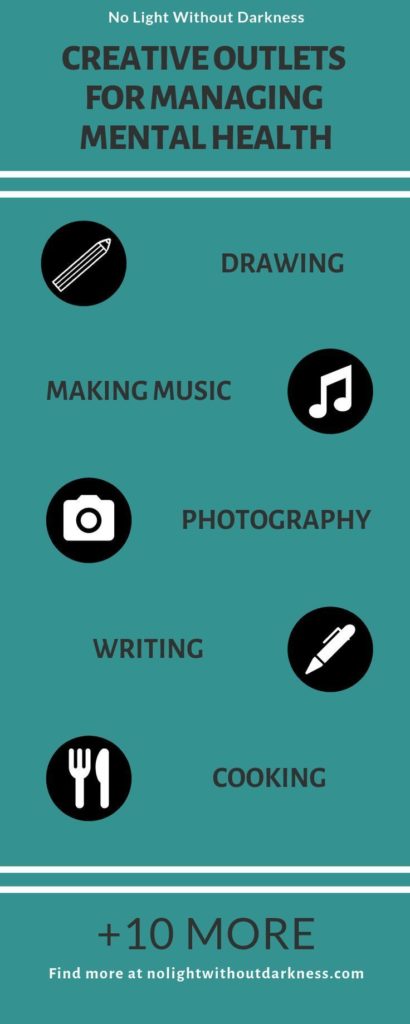 No Light Without Darkness

CREATIVE OUTLETS FOR MANAGING MENTAL HEALTH

DRAWING

MAKING MUSIC

PHOTOGRAPHY

WRITING

COOKING

+10 MORE

Find more at nolightwithoutdarkness.com