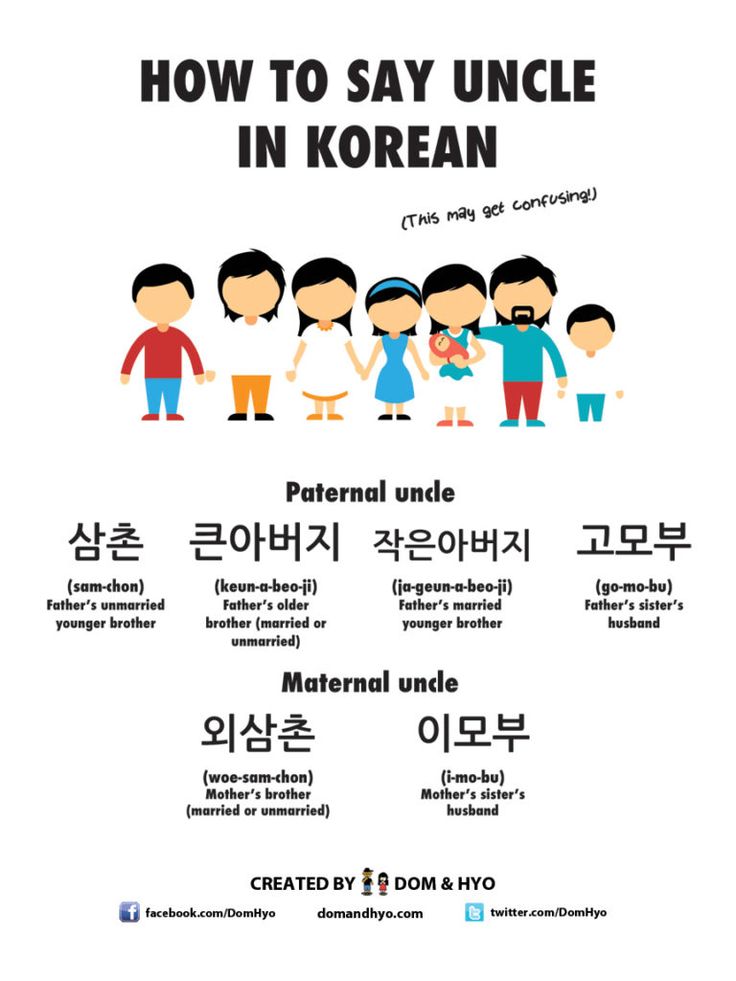 HOW TO SAY UNCLE IN KOREAN

(This may get confusing!)

Paternal uncle

삼촌
(sam-chon)
Father's unmarried younger brother

큰아버지
(keun-a-beo-ji)
Father's older brother (married or unmarried)

작은아버지
(ja-geun-a-beo-ji)
Father's married younger brother

고모부
(go-mo-bu)
Father's sister's husband

Maternal uncle

외삼촌
(woe-sam-chon)
Mother's brother (married or unmarried)

이모부
(i-mo-bu)
Mother's sister's husband

CREATED BY DOM & HYO

facebook.com/DomHyo domandhyo.com twitter.com/DomHyo