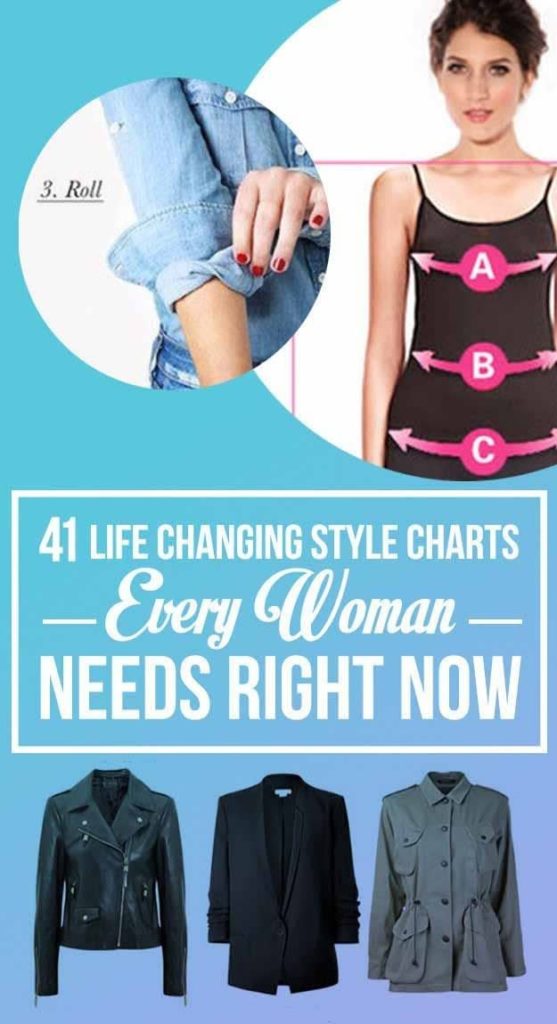 3. Roll

A

B

C

41 LIFE CHANGING STYLE CHARTS

Every Woman

NEEDS RIGHT NOW