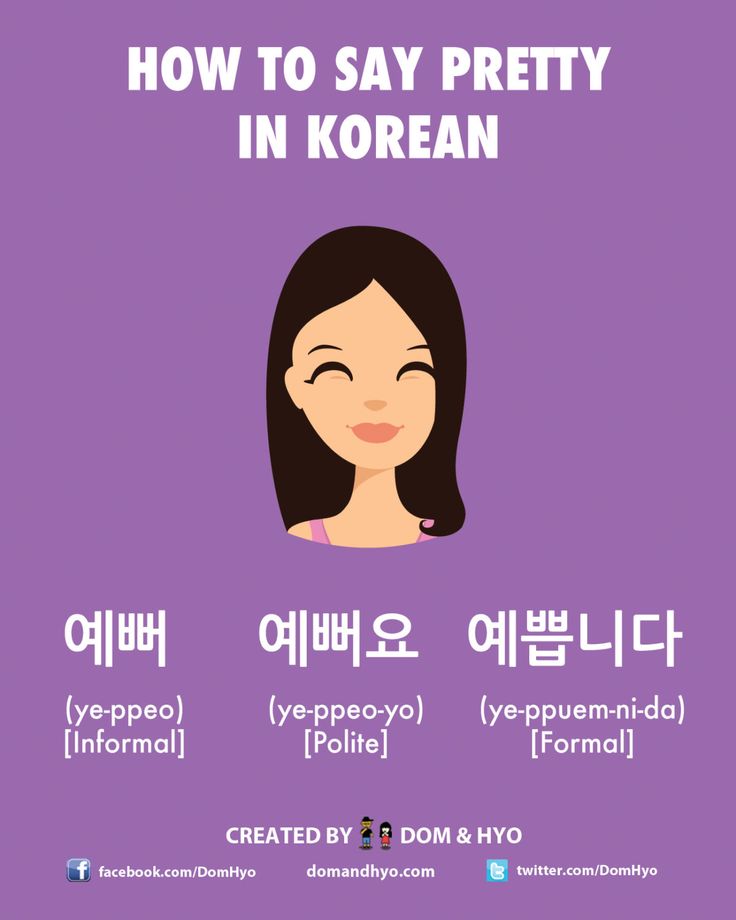 HOW TO SAY PRETTY IN KOREAN

예뻐
(ye-ppeo)
[Informal]

예뻐요
(ye-ppeo-yo)
[Polite]

예쁩니다
(ye-ppuem-ni-da)
[Formal]

CREATED BY DOM & HYO

facebook.com/DomHyo domandhyo.com twitter.com/DomHyo