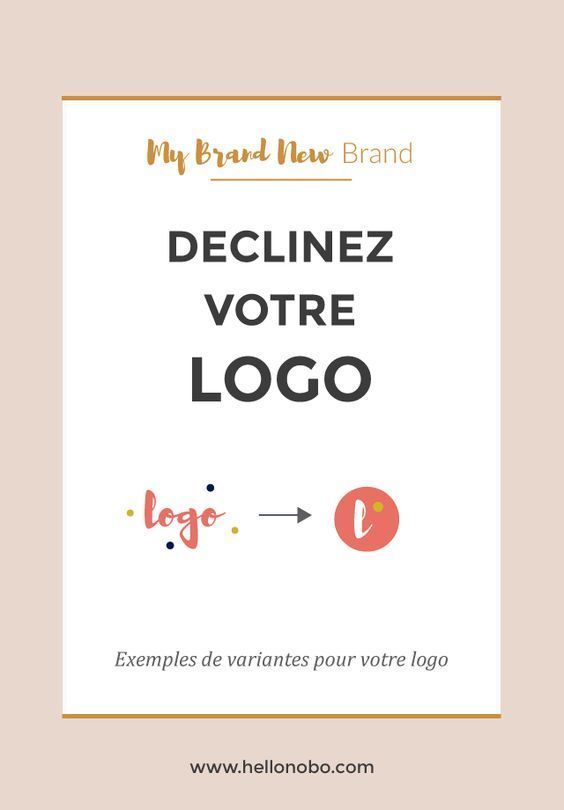 My Brand New Brand

DECLINEZ VOTRE LOGO

logo

l

Exemples de variantes pour votre logo

www.hellonobo.com