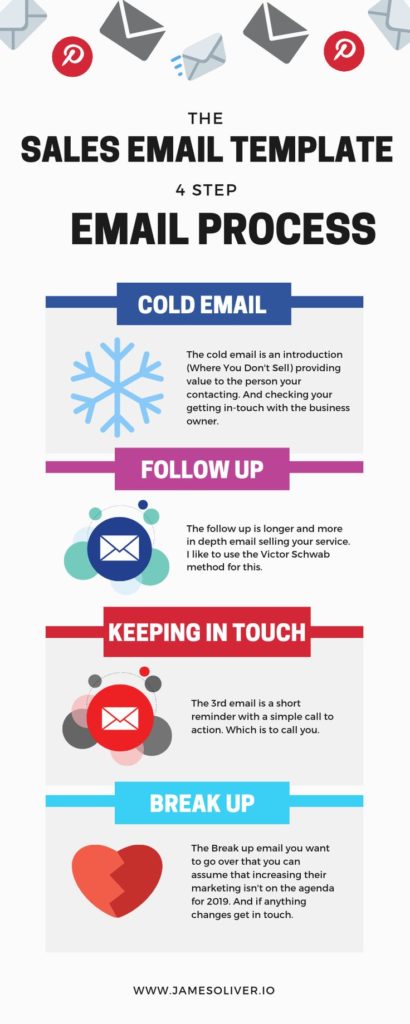 THE
SALES EMAIL TEMPLATE
4 STEP
EMAIL PROCESS

COLD EMAIL

The cold email is an introduction (Where You Don't Sell) providing value to the person your contacting. And checking your getting in-touch with the business owner.

FOLLOW UP

The follow up is longer and more in depth email selling your service. I like to use the Victor Schwab method for this.

KEEPING IN TOUCH

The 3rd email is a short reminder with a simple call to action. Which is to call you.

BREAK UP

The Break up email you want to go over that you can assume that increasing their marketing isn't on the agenda for 2019. And if anything changes get in touch.

WWW.JAMESOLIVER.IO