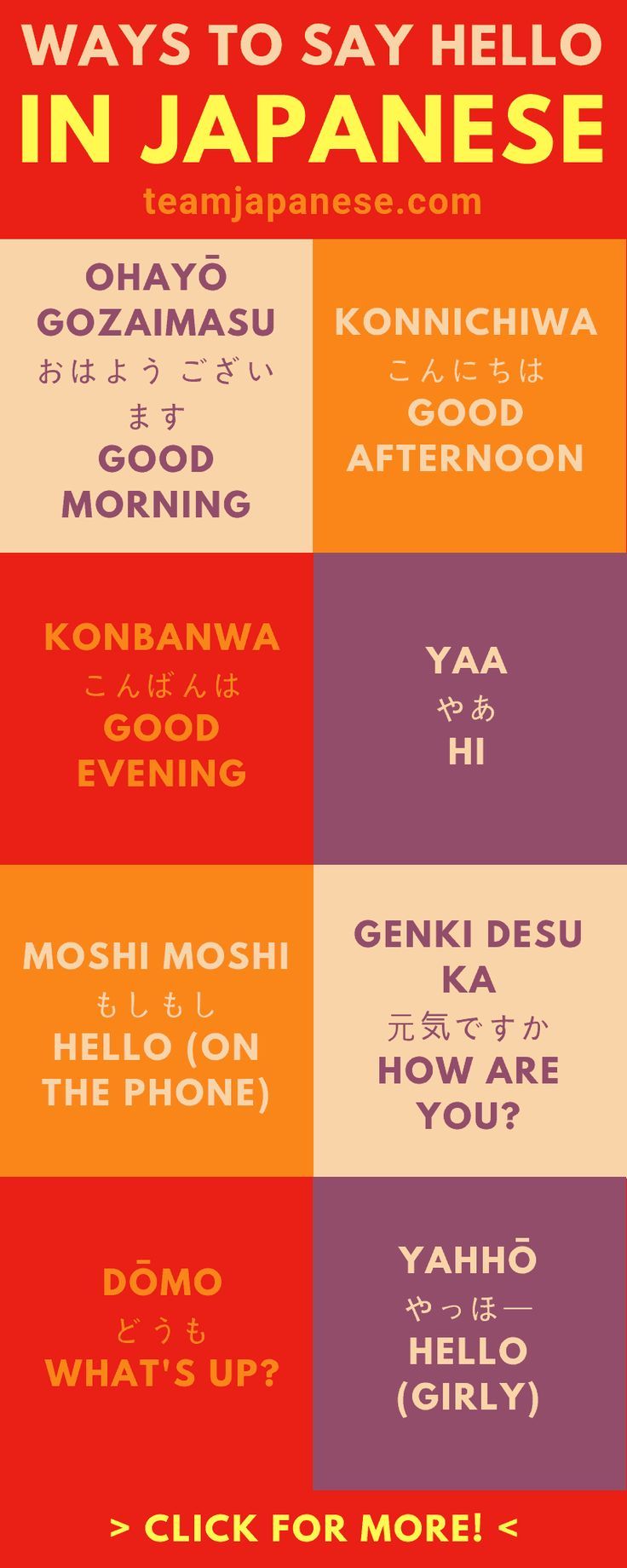 WAYS TO SAY HELLO
IN JAPANESE
teamjapanese.com

OHAYŌ GOZAIMASU
おはよう ございます
GOOD MORNING

KONNICHIWA
こんにちは
GOOD AFTERNOON

KONBANWA
こんばんは
GOOD EVENING

YAA
やあ
HI

MOSHI MOSHI
もしもし
HELLO (ON THE PHONE)

GENKI DESU KA
元気ですか
HOW ARE YOU?

DŌMO
どうも
WHAT'S UP?

YAHHŌ
やっほー
HELLO (GIRLY)

> CLICK FOR MORE! <