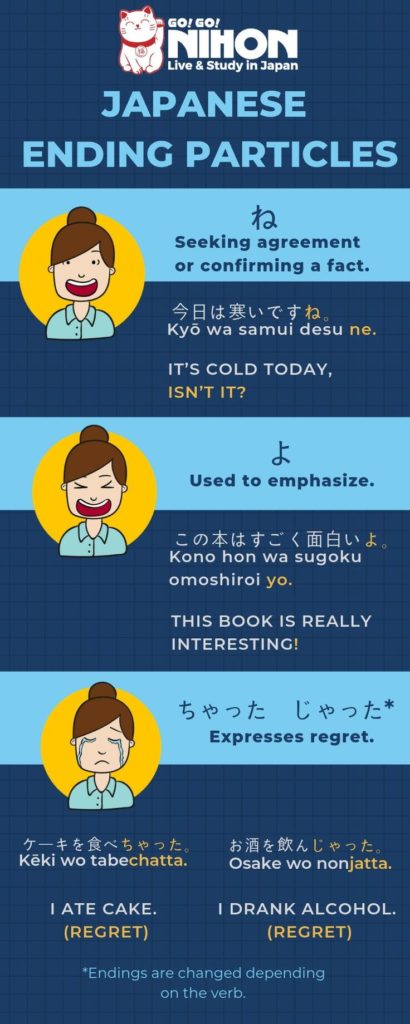 GO! GO! NIHON
Live & Study in Japan

JAPANESE ENDING PARTICLES

ね
Seeking agreement or confirming a fact.

今日は寒いですね。
Kyō wa samui desu ne.

IT'S COLD TODAY, ISN'T IT?

よ
Used to emphasize.

この本はすごく面白いよ。
Kono hon wa sugoku omoshiroi yo.

THIS BOOK IS REALLY INTERESTING!

ちゃった じゃった*
Expresses regret.

ケーキを食べちゃった。
Kēki wo tabechatta.

I ATE CAKE. (REGRET)

お酒を飲んじゃった。
Osake wo nonjatta.

I DRANK ALCOHOL. (REGRET)

*Endings are changed depending on the verb.