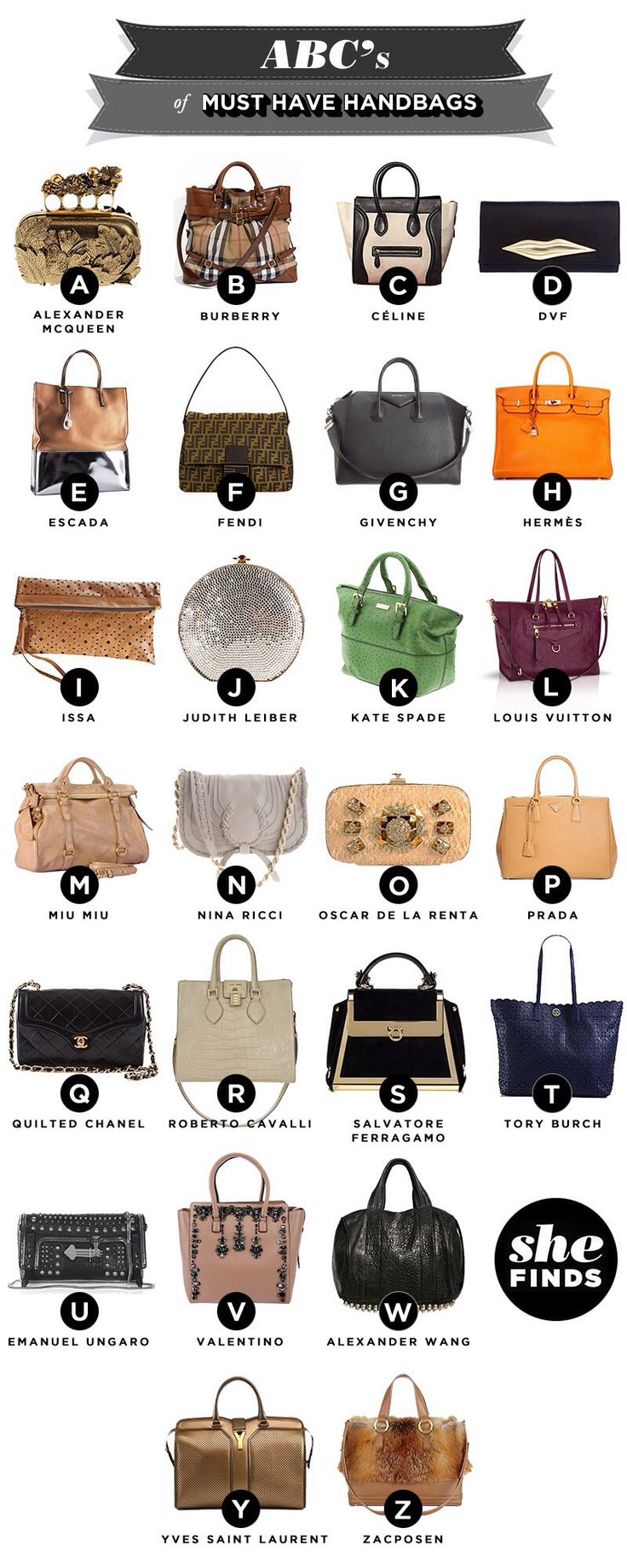 ABC's

of MUST HAVE HANDBAGS

A
ALEXANDER MCQUEEN

B
BURBERRY

C
CÉLINE

D
DVF

E
ESCADA

F
FENDI

G
GIVENCHY

H
HERMÈS

I
ISSA

J
JUDITH LEIBER

K
KATE SPADE

L
LOUIS VUITTON

M
MIU MIU

N
NINA RICCI

O
OSCAR DE LA RENTA

P
PRADA

Q
QUILTED CHANEL

R
ROBERTO CAVALLI

S
SALVATORE FERRAGAMO

T
TORY BURCH

U
EMANUEL UNGARO

V
VALENTINO

W
ALEXANDER WANG

she FINDS

Y
YVES SAINT LAURENT

Z
ZACPOSEN