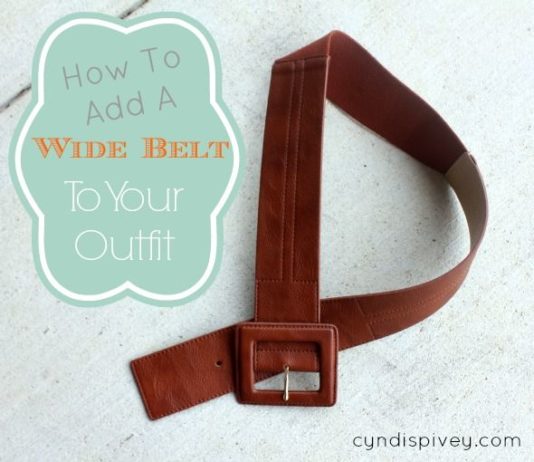 How To Add A WIDE BELT To Your Outfit

cyndispivey.com