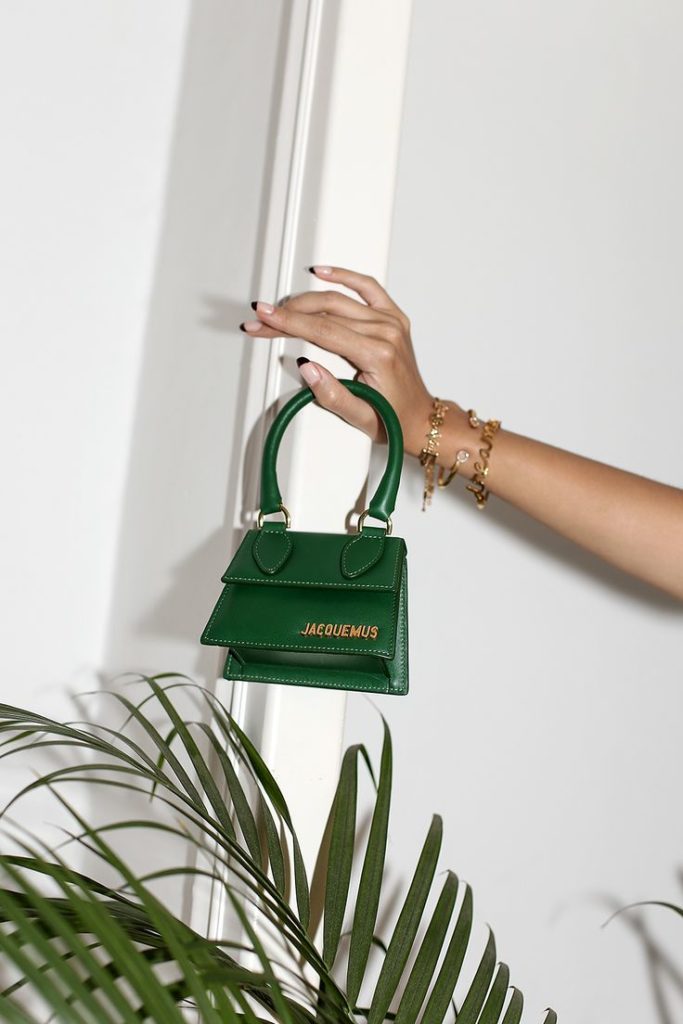 JACQUEMUS