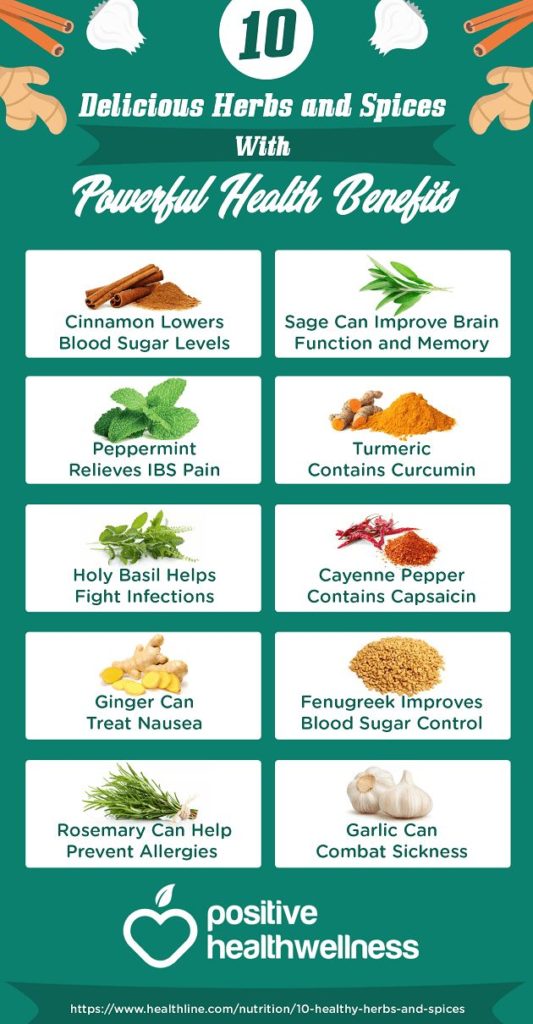 10

Delicious Herbs and Spices

With

Powerful Health Benefits

Cinnamon Lowers Blood Sugar Levels

Sage Can Improve Brain Function and Memory

Peppermint Relieves IBS Pain

Turmeric Contains Curcumin

Holy Basil Helps Fight Infections

Cayenne Pepper Contains Capsaicin

Ginger Can Treat Nausea

Fenugreek Improves Blood Sugar Control

Rosemary Can Help Prevent Allergies

Garlic Can Combat Sickness

positive healthwellness

https://www.healthline.com/nutrition/10-healthy-herbs-and-spices