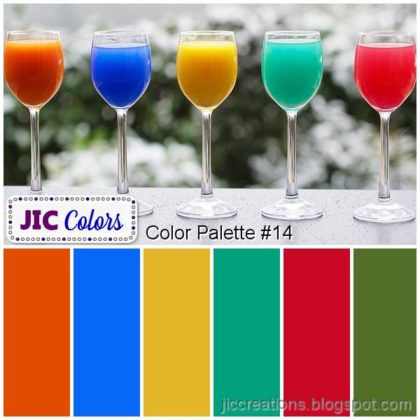 JIC Colors

Color Palette #14

jiccreations.blogspot.com