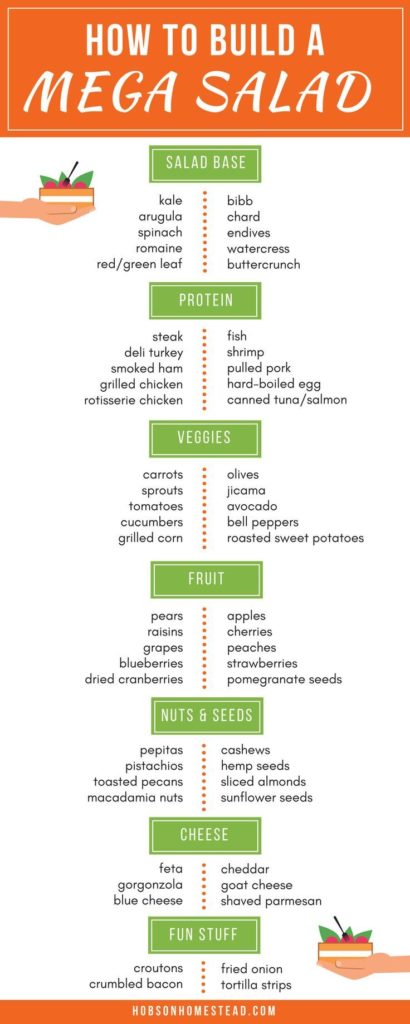 HOW TO BUILD A
MEGA SALAD

SALAD BASE

kale
arugula
spinach
romaine
red/green leaf

bibb
chard
endives
watercress
buttercrunch

PROTEIN

steak
deli turkey
smoked ham
grilled chicken
rotisserie chicken

fish
shrimp
pulled pork
hard-boiled egg
canned tuna/salmon

VEGGIES

carrots
sprouts
tomatoes
cucumbers
grilled corn

olives
jicama
avocado
bell peppers
roasted sweet potatoes

FRUIT

pears
raisins
grapes
blueberries
dried cranberries

apples
cherries
peaches
strawberries
pomegranate seeds

NUTS & SEEDS

pepitas
pistachios
toasted pecans
macadamia nuts

cashews
hemp seeds
sliced almonds
sunflower seeds

CHEESE

feta
gorgonzola
blue cheese

cheddar
goat cheese
shaved parmesan

FUN STUFF

croutons
crumbled bacon

fried onion
tortilla strips

HOBSONHOMESTEAD.COM