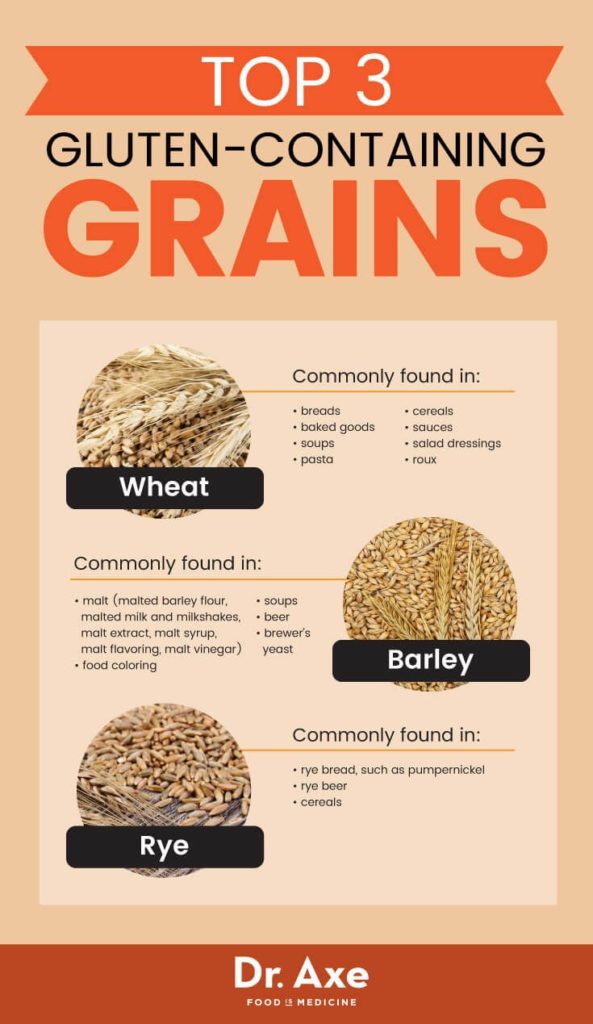 TOP 3
GLUTEN-CONTAINING
GRAINS

Wheat

Commonly found in:
• breads
• baked goods
• soups
• pasta

• cereals
• sauces
• salad dressings
• roux

Commonly found in:
• malt (malted barley flour, malted milk and milkshakes, malt extract, malt syrup, malt flavoring, malt vinegar)
• food coloring

• soups
• beer
• brewer's yeast

Barley

Rye

Commonly found in:
• rye bread, such as pumpernickel
• rye beer
• cereals

Dr. Axe
FOOD IS MEDICINE