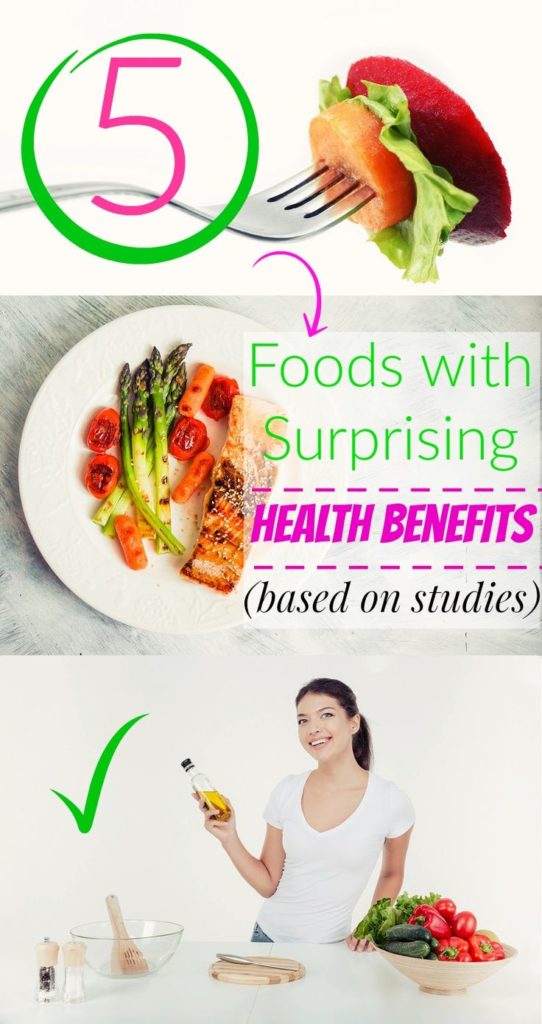 5

Foods with Surprising

HEALTH BENEFITS

(based on studies)