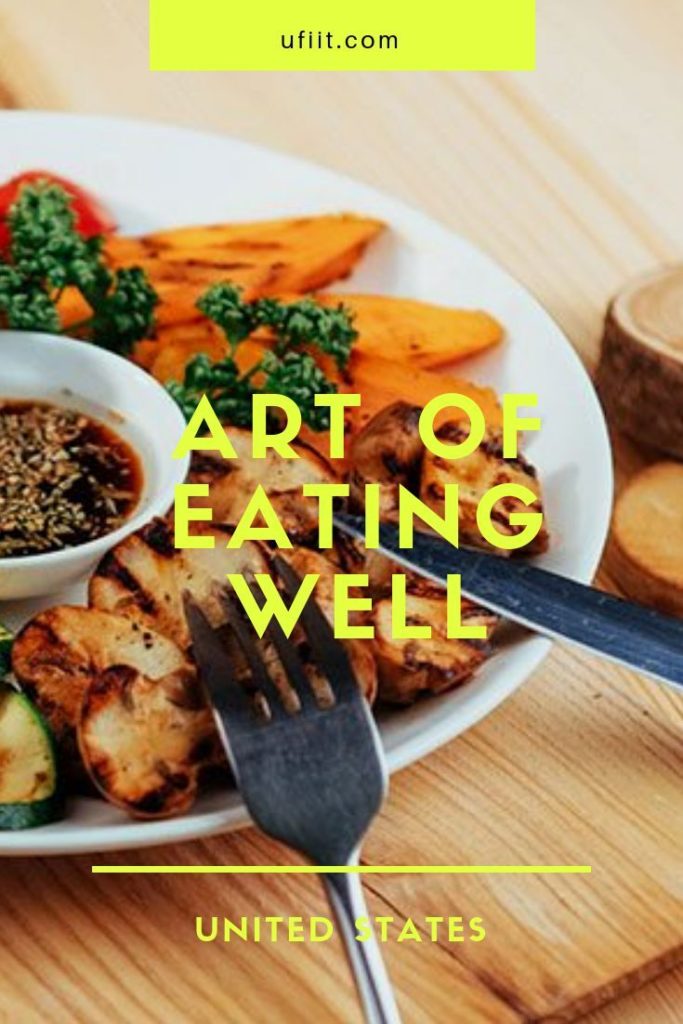 ufiit.com

ART OF EATING WELL

UNITED STATES