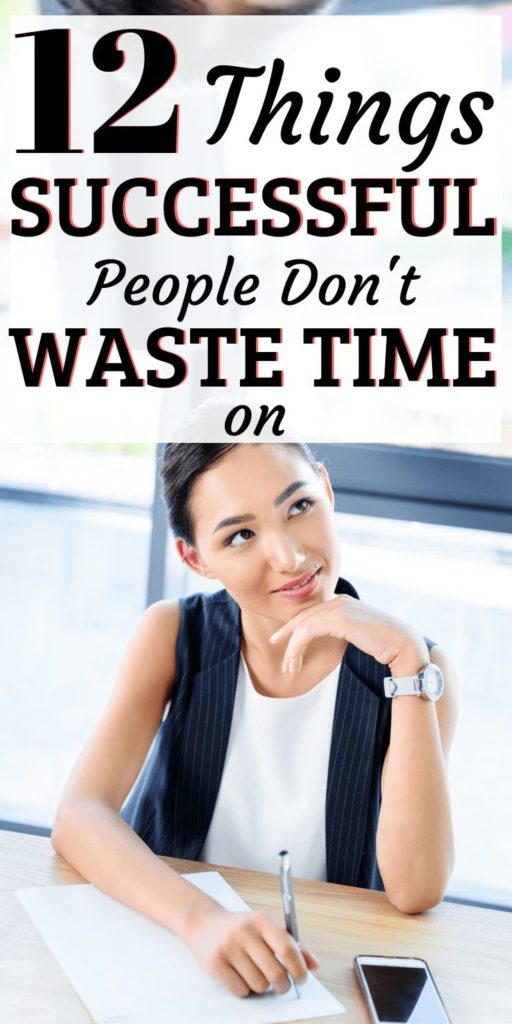 12 Things SUCCESSFUL People Don't WASTE TIME on