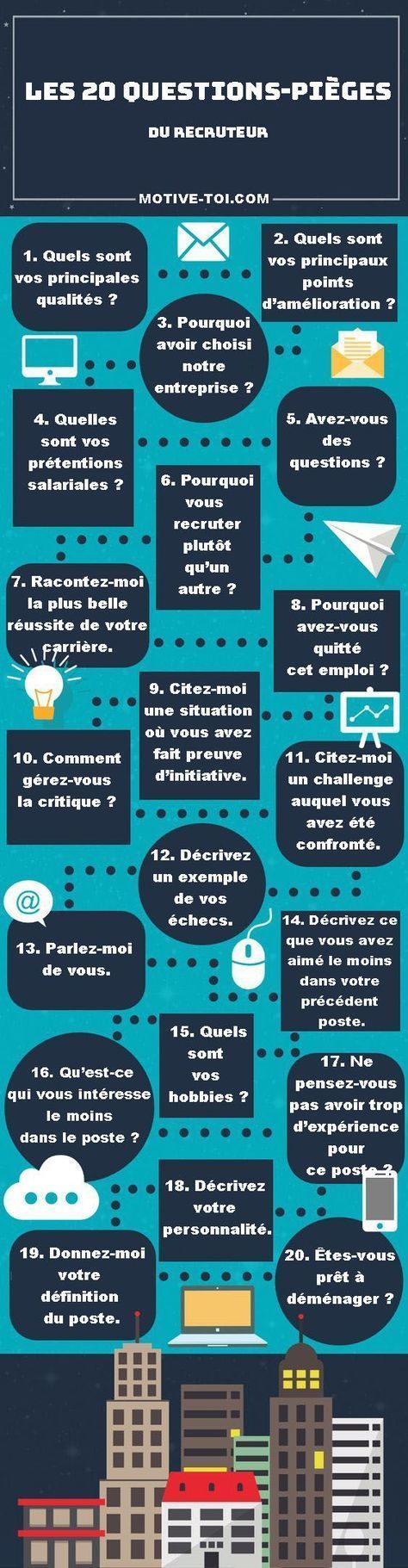 LES 20 QUESTIONS-PIÈGES

DU RECRUTEUR

MOTIVE-TOI.COM

1. Quels sont vos principales qualités ?

2. Quels sont vos principaux points d'amélioration ?

3. Pourquoi avoir choisi notre entreprise ?

4. Quelles sont vos prétentions salariales ?

5. Avez-vous des questions ?

6. Pourquoi vous recruter plutôt qu'un autre ?

7. Racontez-moi la plus belle réussite de votre carrière.

8. Pourquoi avez-vous quitté cet emploi ?

9. Citez-moi une situation où vous avez fait preuve d'initiative.

10. Comment gérez-vous la critique ?

11. Citez-moi un challenge auquel vous avez été confronté.

12. Décrivez un exemple de vos échecs.

13. Parlez-moi de vous.

14. Décrivez ce que vous avez aimé le moins dans votre précédent poste.

15. Quels sont vos hobbies ?

16. Qu'est-ce qui vous intéresse le moins dans le poste ?

17. Ne pensez-vous pas avoir trop d'expérience pour ce poste ?

18. Décrivez votre personnalité.

19. Donnez-moi votre définition du poste.

20. Êtes-vous prêt à déménager ?