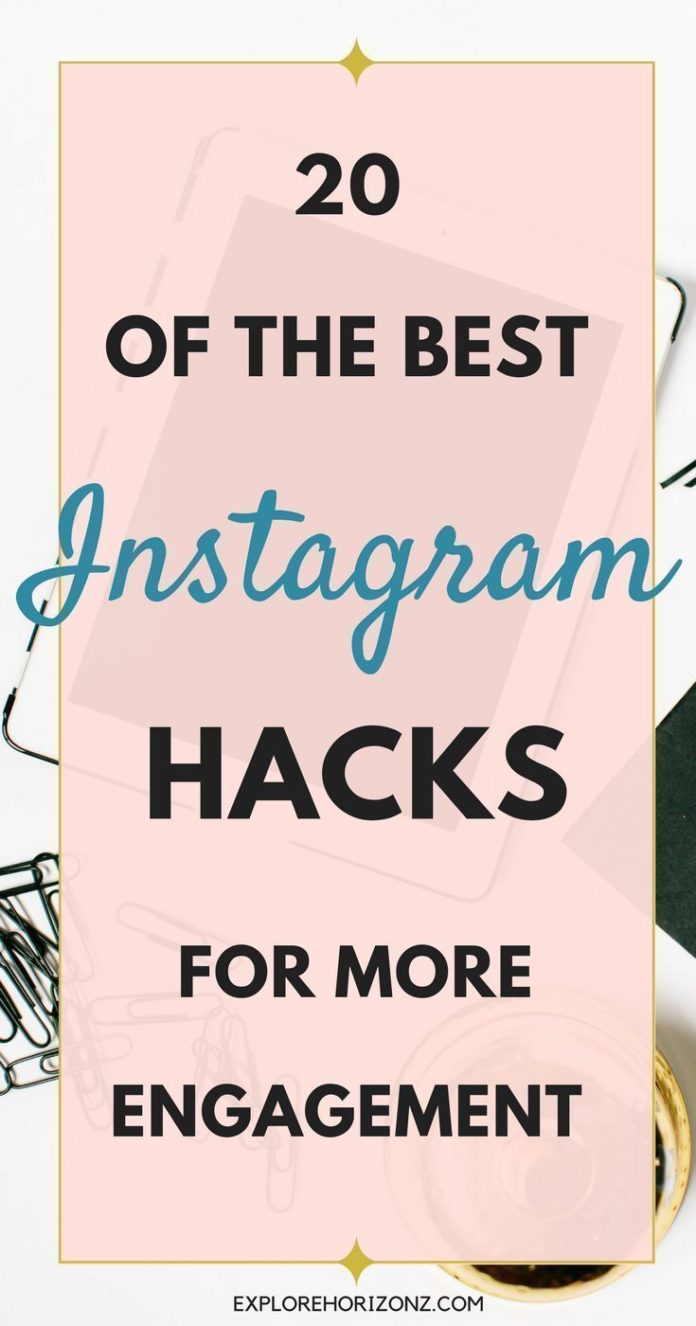 20

OF THE BEST

Instagram

HACKS

FOR MORE ENGAGEMENT

EXPLOREHORIZONZ.COM