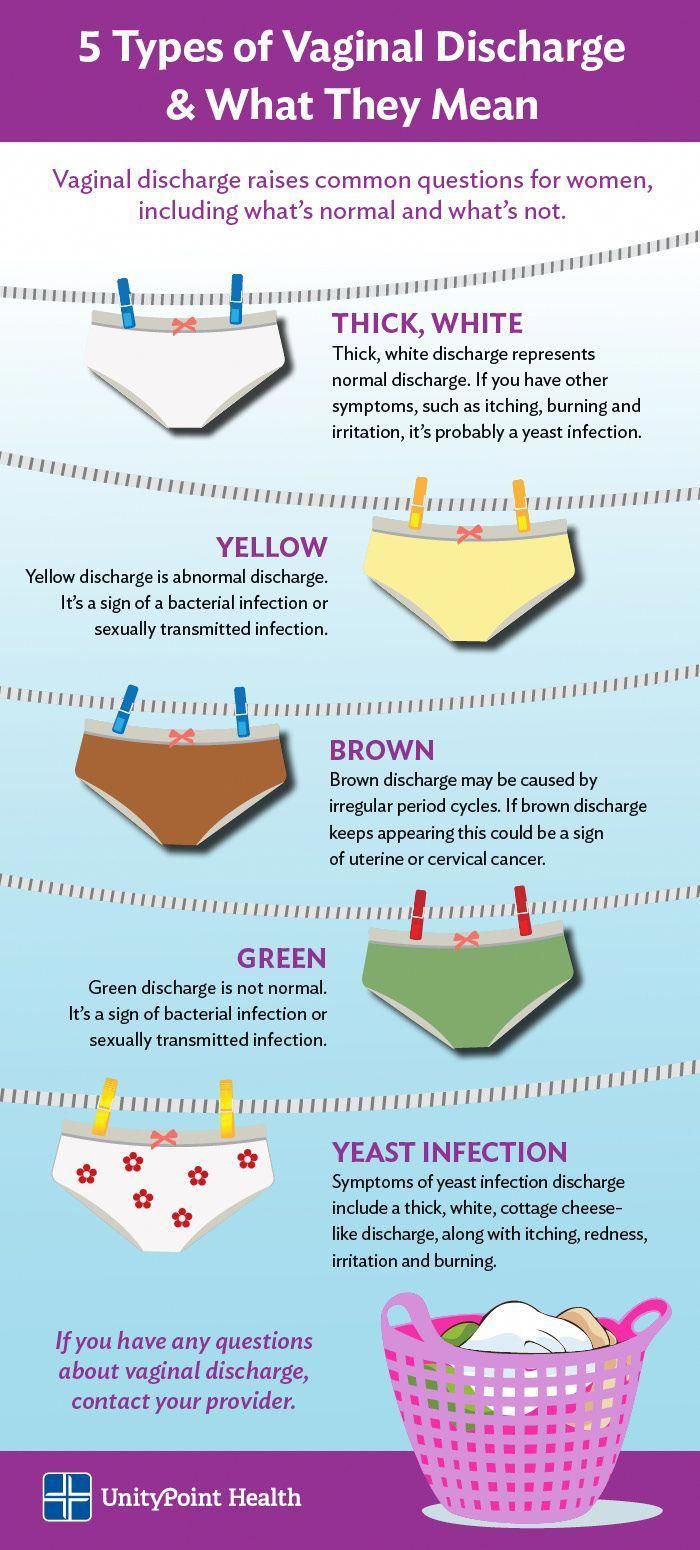 5 Types of Vaginal Discharge & What They Mean

Vaginal discharge raises common questions for women, including what's normal and what's not.

THICK, WHITE
Thick, white discharge represents normal discharge. If you have other symptoms, such as itching, burning and irritation, it's probably a yeast infection.

YELLOW
Yellow discharge is abnormal discharge. It's a sign of a bacterial infection or sexually transmitted infection.

BROWN
Brown discharge may be caused by irregular period cycles. If brown discharge keeps appearing this could be a sign of uterine or cervical cancer.

GREEN
Green discharge is not normal. It's a sign of bacterial infection or sexually transmitted infection.

YEAST INFECTION
Symptoms of yeast infection discharge include a thick, white, cottage cheese-like discharge, along with itching, redness, irritation and burning.

If you have any questions about vaginal discharge, contact your provider.

UnityPoint Health