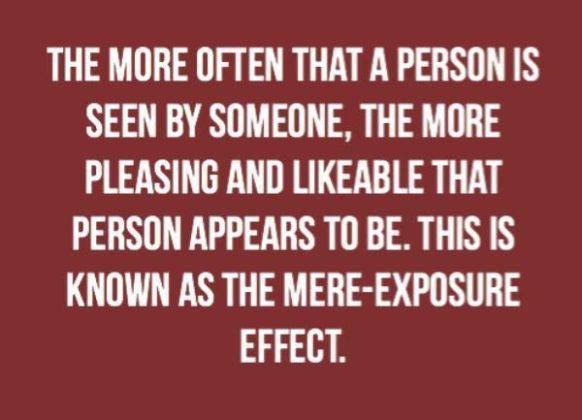 THE MORE OFTEN THAT A PERSON IS SEEN BY SOMEONE, THE MORE PLEASING AND LIKEABLE THAT PERSON APPEARS TO BE. THIS IS KNOWN AS THE MERE-EXPOSURE EFFECT.