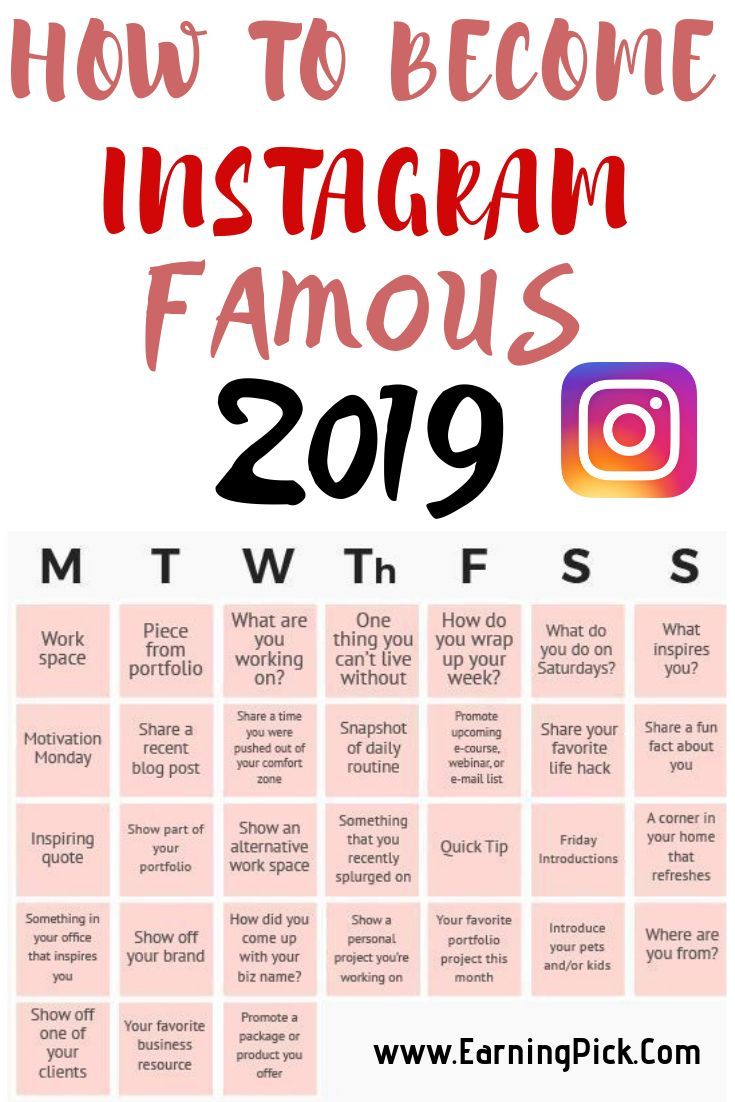 HOW TO BECOME
INSTAGRAM
FAMOUS
2019

| M | T | W | Th | F | S | S |
|---|---|---|---|---|---|---|
| Work space | Piece from portfolio | What are you working on? | One thing you can't live without | How do you wrap up your week? | What do you do on Saturdays? | What inspires you? |
| Motivation Monday | Share a recent blog post | Share a time you were pushed out of your comfort zone | Snapshot of daily routine | Promote upcoming e-course, webinar, or e-mail list | Share your favorite life hack | Share a fun fact about you |
| Inspiring quote | Show part of your portfolio | Show an alternative work space | Something that you recently splurged on | Quick Tip | Friday Introductions | A corner in your home that refreshes |
| Something in your office that inspires you | Show off your brand | How did you come up with your biz name? | Show a personal project you're working on | Your favorite portfolio project this month | Introduce your pets and/or kids | Where are you from? |
| Show off one of your clients | Your favorite business resource | Promote a package or product you offer | | | | |

www.EarningPick.Com