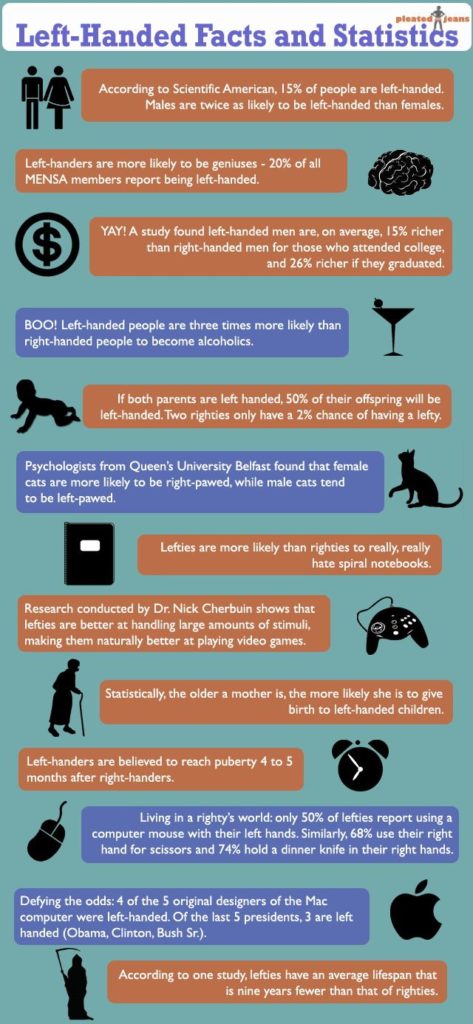 pleated jeans

Left-Handed Facts and Statistics

According to Scientific American, 15% of people are left-handed. Males are twice as likely to be left-handed than females.

Left-handers are more likely to be geniuses - 20% of all MENSA members report being left-handed.

YAY! A study found left-handed men are, on average, 15% richer than right-handed men for those who attended college, and 26% richer if they graduated.

BOO! Left-handed people are three times more likely than right-handed people to become alcoholics.

If both parents are left handed, 50% of their offspring will be left-handed. Two righties only have a 2% chance of having a lefty.

Psychologists from Queen's University Belfast found that female cats are more likely to be right-pawed, while male cats tend to be left-pawed.

Lefties are more likely than righties to really, really hate spiral notebooks.

Research conducted by Dr. Nick Cherbuin shows that lefties are better at handling large amounts of stimuli, making them naturally better at playing video games.

Statistically, the older a mother is, the more likely she is to give birth to left-handed children.

Left-handers are believed to reach puberty 4 to 5 months after right-handers.

Living in a righty's world: only 50% of lefties report using a computer mouse with their left hands. Similarly, 68% use their right hand for scissors and 74% hold a dinner knife in their right hands.

Defying the odds: 4 of the 5 original designers of the Mac computer were left-handed. Of the last 5 presidents, 3 are left handed (Obama, Clinton, Bush Sr.).

According to one study, lefties have an average lifespan that is nine years fewer than that of righties.