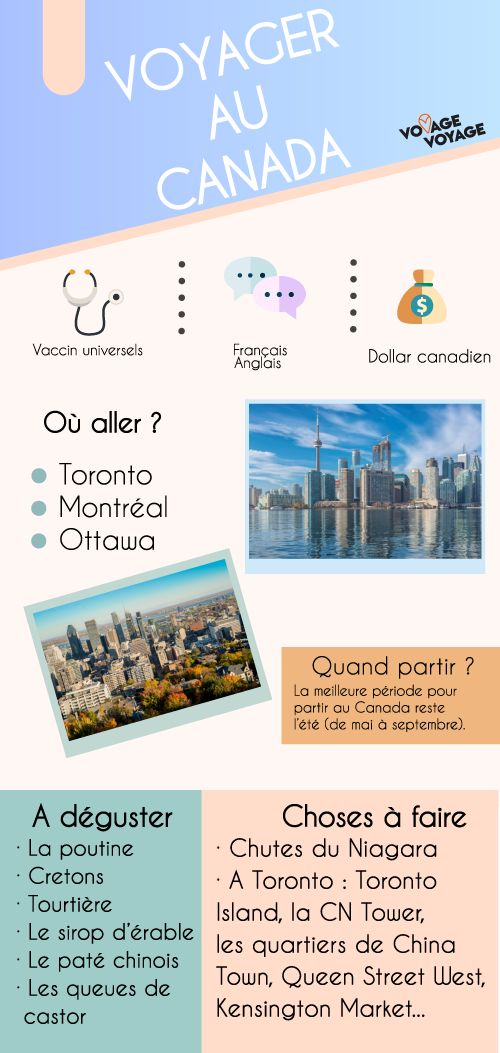 VOYAGER AU CANADA

VOYAGE VOYAGE

Vaccin universels

Français
Anglais

Dollar canadien

Où aller ?

Toronto
Montréal
Ottawa

Quand partir ?
La meilleure période pour partir au Canada reste l'été (de mai à septembre).

A déguster
· La poutine
· Cretons
· Tourtière
· Le sirop d'érable
· Le paté chinois
· Les queues de castor

Choses à faire
· Chutes du Niagara
· A Toronto : Toronto Island, la CN Tower, les quartiers de China Town, Queen Street West, Kensington Market...