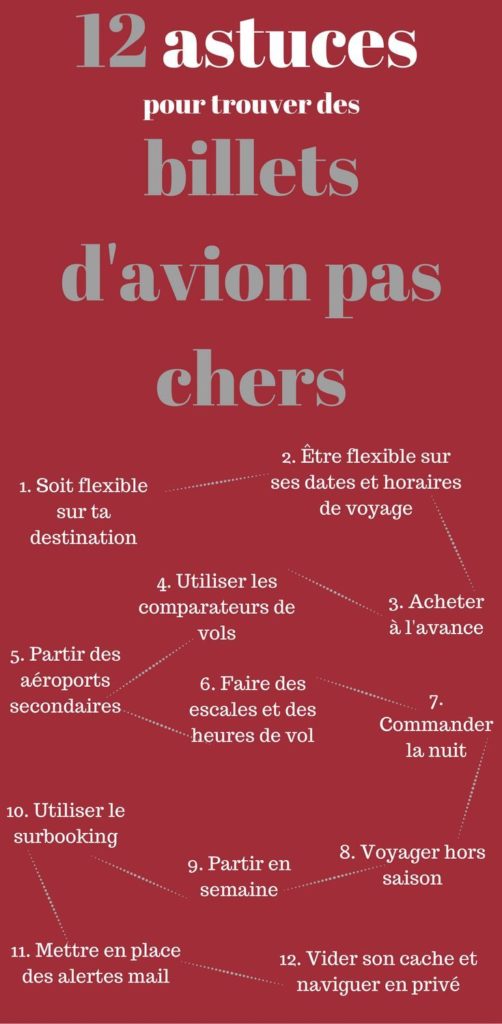 12 astuces
pour trouver des
billets d'avion pas chers

1. Soit flexible sur ta destination

2. Être flexible sur ses dates et horaires de voyage

3. Acheter à l'avance

4. Utiliser les comparateurs de vols

5. Partir des aéroports secondaires

6. Faire des escales et des heures de vol

7. Commander la nuit

8. Voyager hors saison

9. Partir en semaine

10. Utiliser le surbooking

11. Mettre en place des alertes mail

12. Vider son cache et naviguer en privé