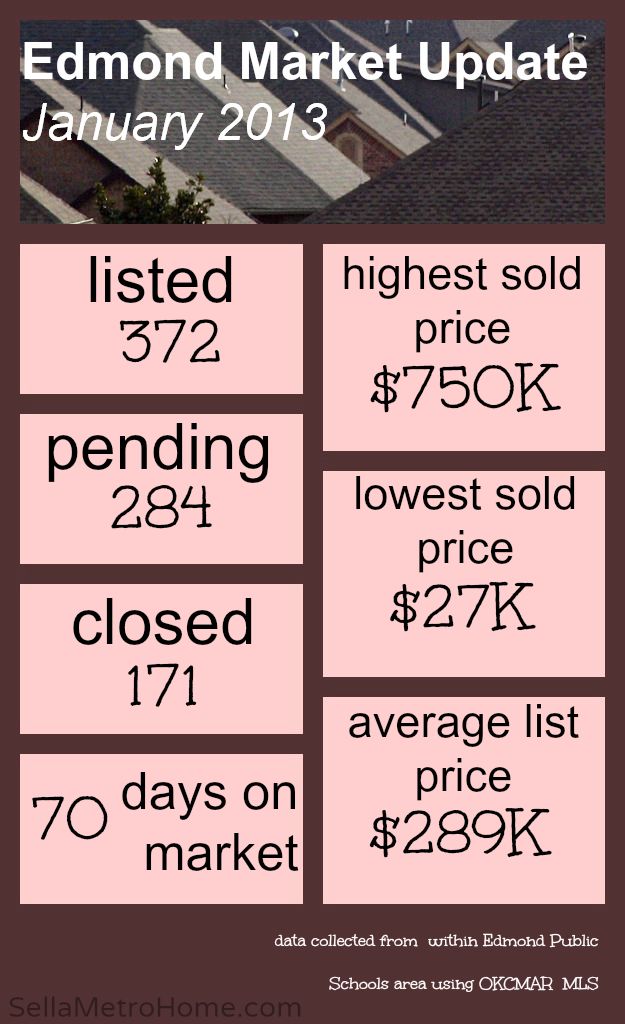 Edmond Market Update
January 2013

listed
372

pending
284

closed
171

70 days on market

highest sold price
$750K

lowest sold price
$27K

average list price
$289K

data collected from within Edmond Public Schools area using OKCMAR MLS

SellaMetroHome.com