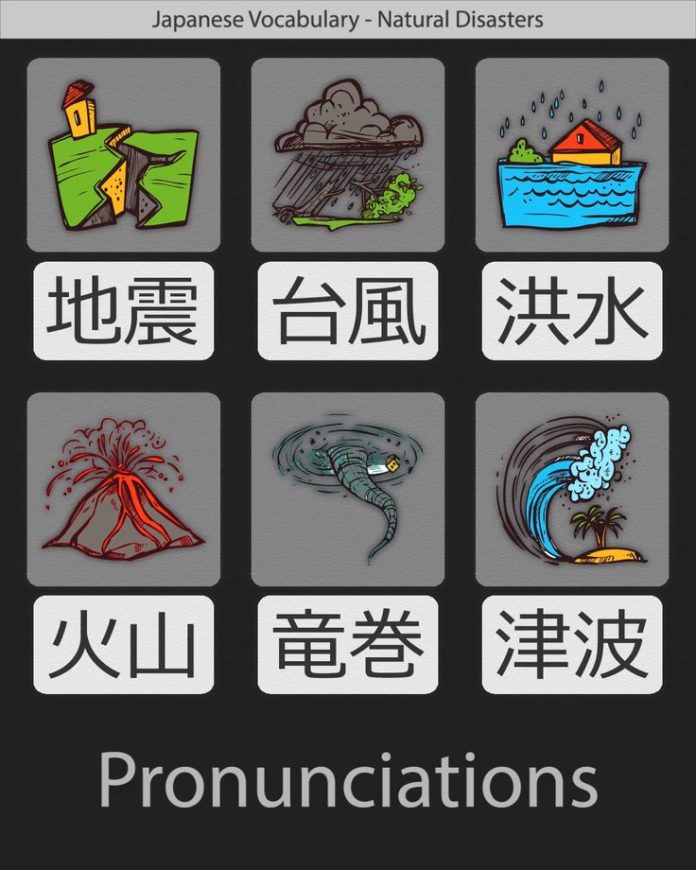 Japanese Vocabulary - Natural Disasters

地震

台風

洪水

火山

竜巻

津波

Pronunciations