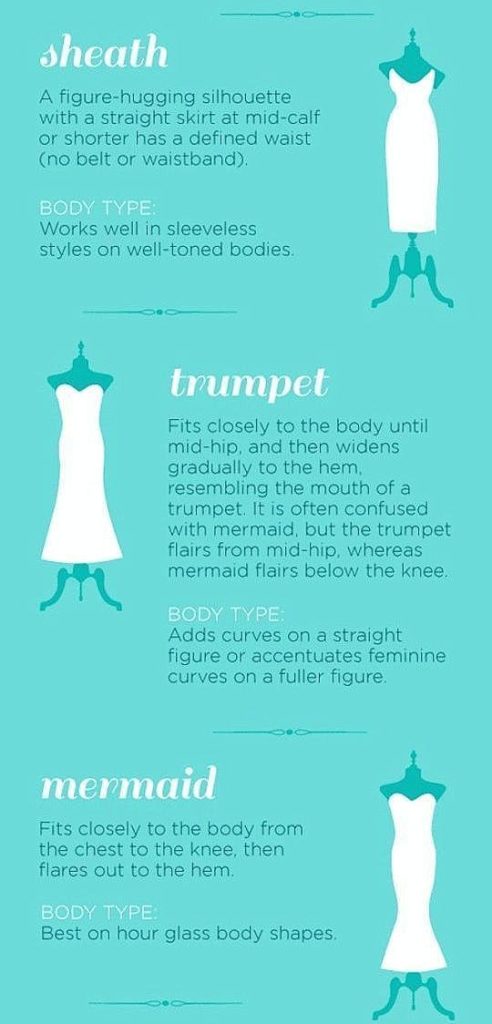 sheath

A figure-hugging silhouette with a straight skirt at mid-calf or shorter has a defined waist (no belt or waistband).

BODY TYPE:
Works well in sleeveless styles on well-toned bodies.

trumpet

Fits closely to the body until mid-hip, and then widens gradually to the hem, resembling the mouth of a trumpet. It is often confused with mermaid, but the trumpet flairs from mid-hip, whereas mermaid flairs below the knee.

BODY TYPE:
Adds curves on a straight figure or accentuates feminine curves on a fuller figure.

mermaid

Fits closely to the body from the chest to the knee, then flares out to the hem.

BODY TYPE:
Best on hour glass body shapes.