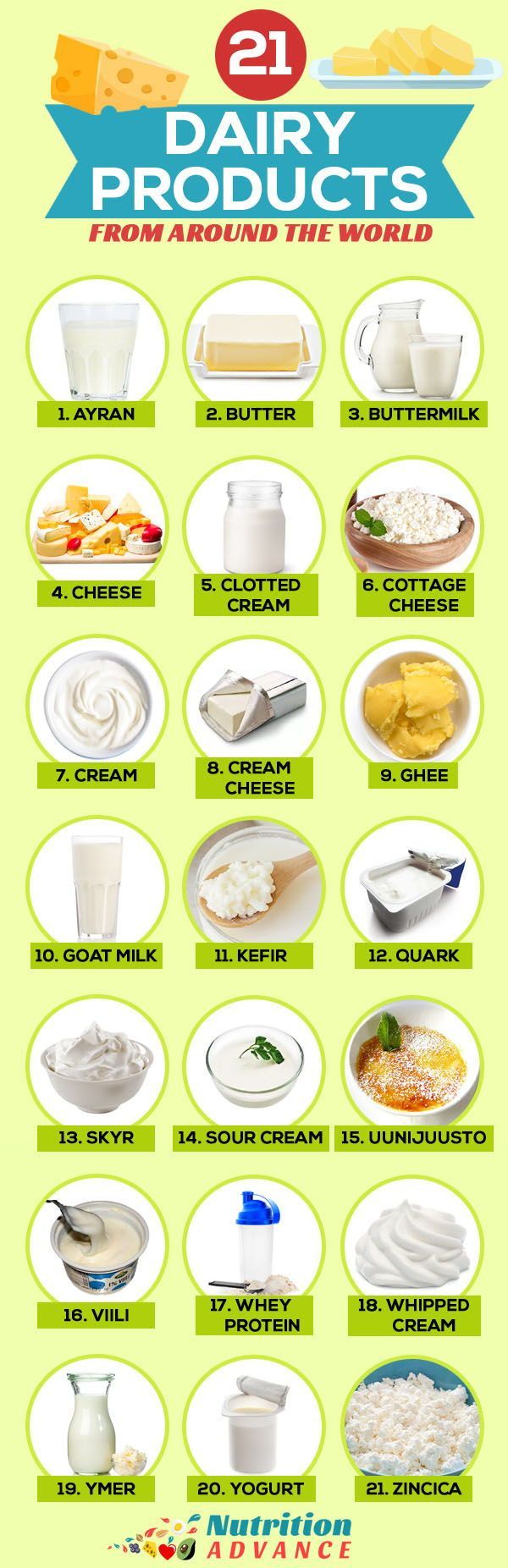 21
DAIRY PRODUCTS
FROM AROUND THE WORLD

1. AYRAN

2. BUTTER

3. BUTTERMILK

4. CHEESE

5. CLOTTED CREAM

6. COTTAGE CHEESE

7. CREAM

8. CREAM CHEESE

9. GHEE

10. GOAT MILK

11. KEFIR

12. QUARK

13. SKYR

14. SOUR CREAM

15. UUNIJUUSTO

1% VIILI

16. VIILI

17. WHEY PROTEIN

18. WHIPPED CREAM

19. YMER

20. YOGURT

21. ZINCICA

Nutrition ADVANCE