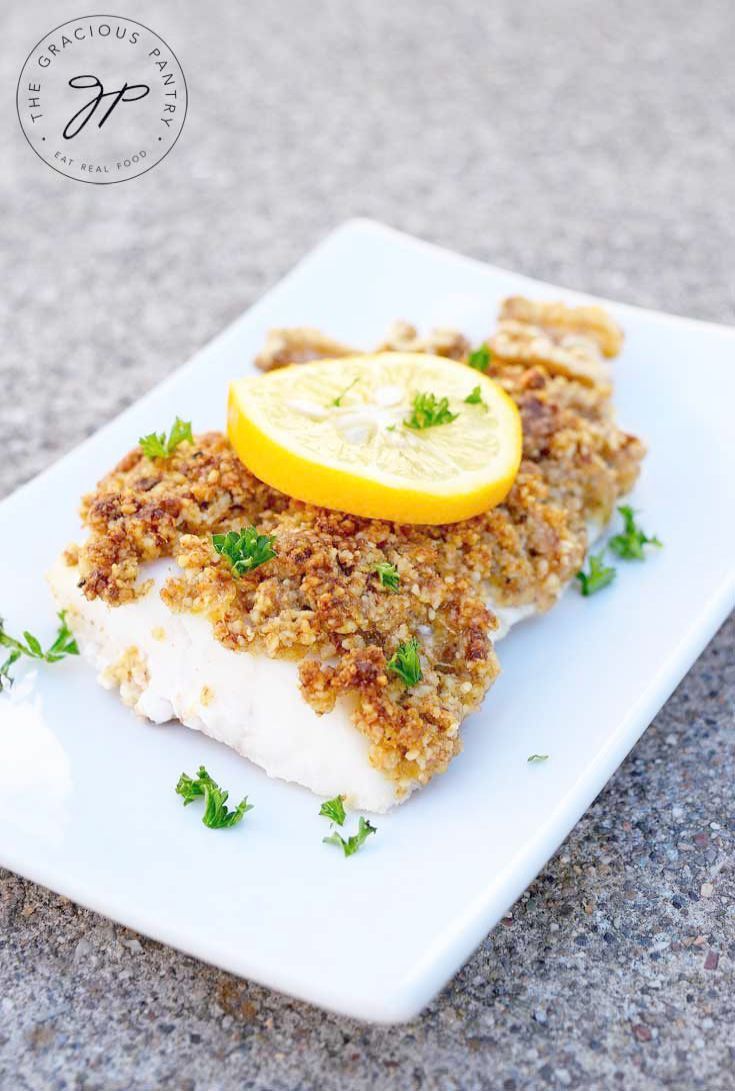 THE GRACIOUS PANTRY
GP
EAT REAL FOOD