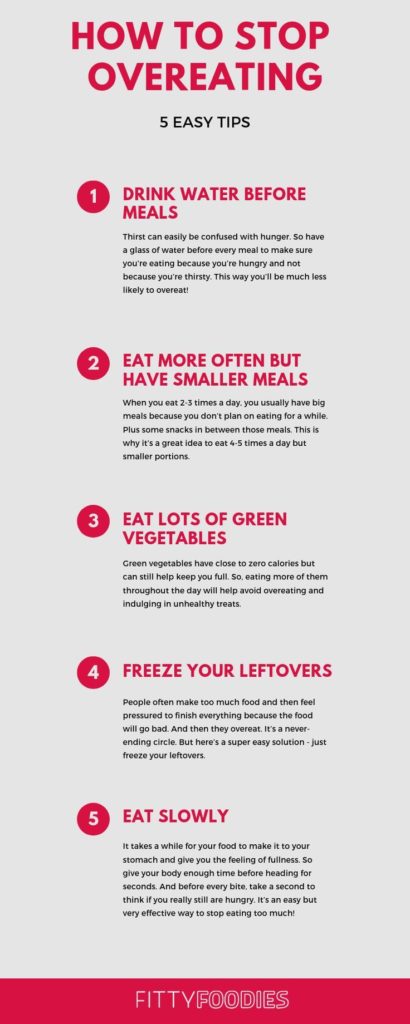 HOW TO STOP OVEREATING

5 EASY TIPS

1 DRINK WATER BEFORE MEALS

Thirst can easily be confused with hunger. So have a glass of water before every meal to make sure you're eating because you're hungry and not because you're thirsty. This way you'll be much less likely to overeat!

2 EAT MORE OFTEN BUT HAVE SMALLER MEALS

When you eat 2-3 times a day, you usually have big meals because you don't plan on eating for a while. Plus some snacks in between those meals. This is why it's a great idea to eat 4-5 times a day but smaller portions.

3 EAT LOTS OF GREEN VEGETABLES

Green vegetables have close to zero calories but can still help keep you full. So, eating more of them throughout the day will help avoid overeating and indulging in unhealthy treats.

4 FREEZE YOUR LEFTOVERS

People often make too much food and then feel pressured to finish everything because the food will go bad. And then they overeat. It's a never-ending circle. But here's a super easy solution - just freeze your leftovers.

5 EAT SLOWLY

It takes a while for your food to make it to your stomach and give you the feeling of fullness. So give your body enough time before heading for seconds. And before every bite, take a second to think if you really still are hungry. It's an easy but very effective way to stop eating too much!

FITTYFOODIES